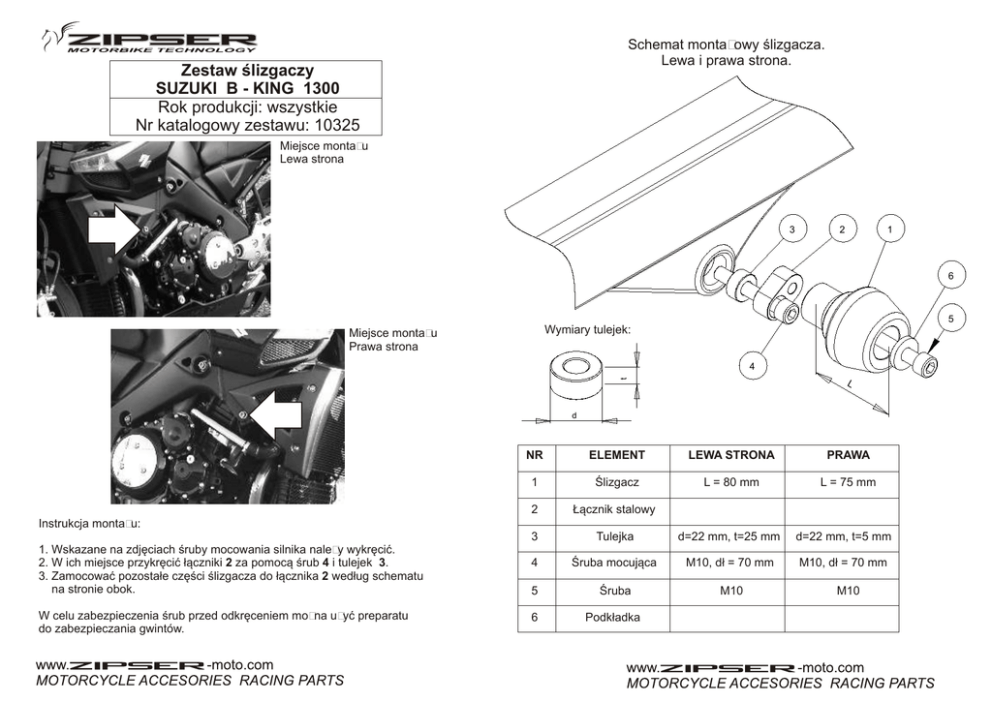 ZIPSER
MOTORBIKE TECHNOLOGY

Zestaw ślizgaczy
SUZUKI B - KING 1300
Rok produkcji: wszystkie
Nr katalogowy zestawu: 10325

Miejsce monta□u
Lewa strona

Miejsce monta□u
Prawa strona

Instrukcja monta□u:

1. Wskazane na zdjęciach śruby mocowania silnika nale□y wykręcić.
2. W ich miejsce przykręcić łączniki **2** za pomocą śrub **4** i tulejek **3**.
3. Zamocować pozostałe części ślizgacza do łącznika **2** według schematu na stronie obok.

W celu zabezpieczenia śrub przed odkręceniem mo□na u□yć preparatu do zabezpieczania gwintów.

www.ZIPSER-moto.com
MOTORCYCLE ACCESORIES RACING PARTS

Schemat monta□owy ślizgacza.
Lewa i prawa strona.

3
2
1
6
5
4
L

Wymiary tulejek:
t
d

| NR | ELEMENT | LEWA STRONA | PRAWA |
|---|---|---|---|
| 1 | Ślizgacz | L = 80 mm | L = 75 mm |
| 2 | Łącznik stalowy | | |
| 3 | Tulejka | d=22 mm, t=25 mm | d=22 mm, t=5 mm |
| 4 | Śruba mocująca | M10, dł = 70 mm | M10, dł = 70 mm |
| 5 | Śruba | M10 | M10 |
| 6 | Podkładka | | |

www.ZIPSER-moto.com
MOTORCYCLE ACCESORIES RACING PARTS