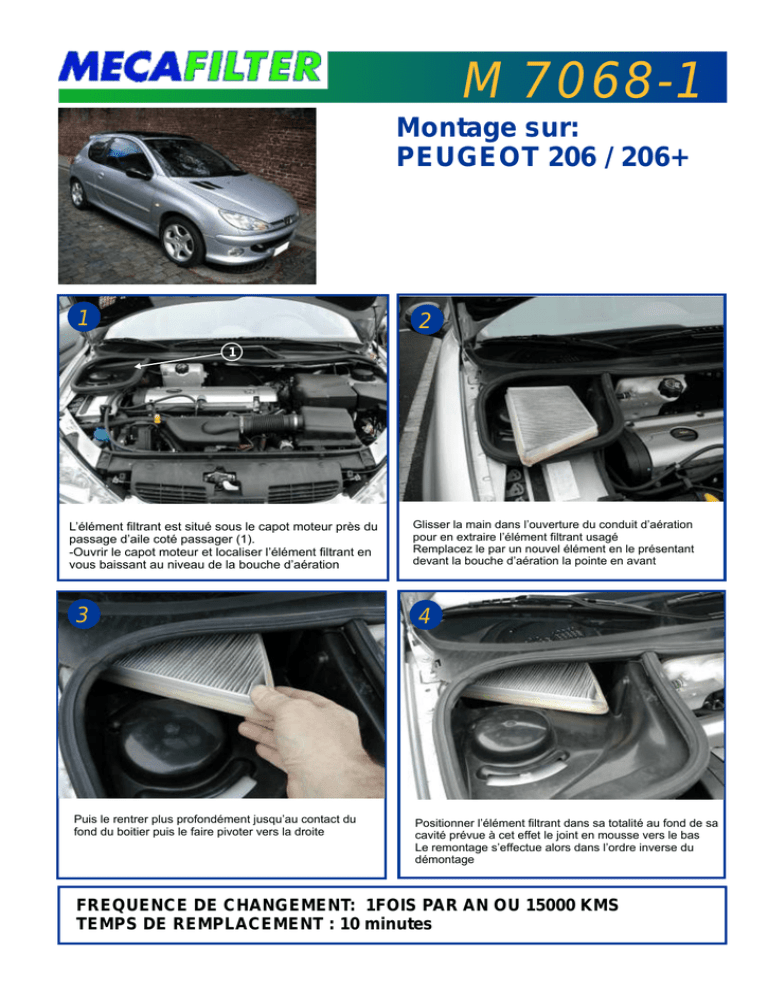 MECAFILTER

M 7068-1

Montage sur:
PEUGEOT 206 / 206+

1

1

L'élément filtrant est situé sous le capot moteur près du passage d'aile coté passager (1).
-Ouvrir le capot moteur et localiser l'élément filtrant en vous baissant au niveau de la bouche d'aération

2

Glisser la main dans l'ouverture du conduit d'aération pour en extraire l'élément filtrant usagé
Remplacez le par un nouvel élément en le présentant devant la bouche d'aération la pointe en avant

3

Puis le rentrer plus profondément jusqu'au contact du fond du boitier puis le faire pivoter vers la droite

4

Positionner l'élément filtrant dans sa totalité au fond de sa cavité prévue à cet effet le joint en mousse vers le bas
Le remontage s'effectue alors dans l'ordre inverse du démontage

FREQUENCE DE CHANGEMENT: 1FOIS PAR AN OU 15000 KMS
TEMPS DE REMPLACEMENT : 10 minutes