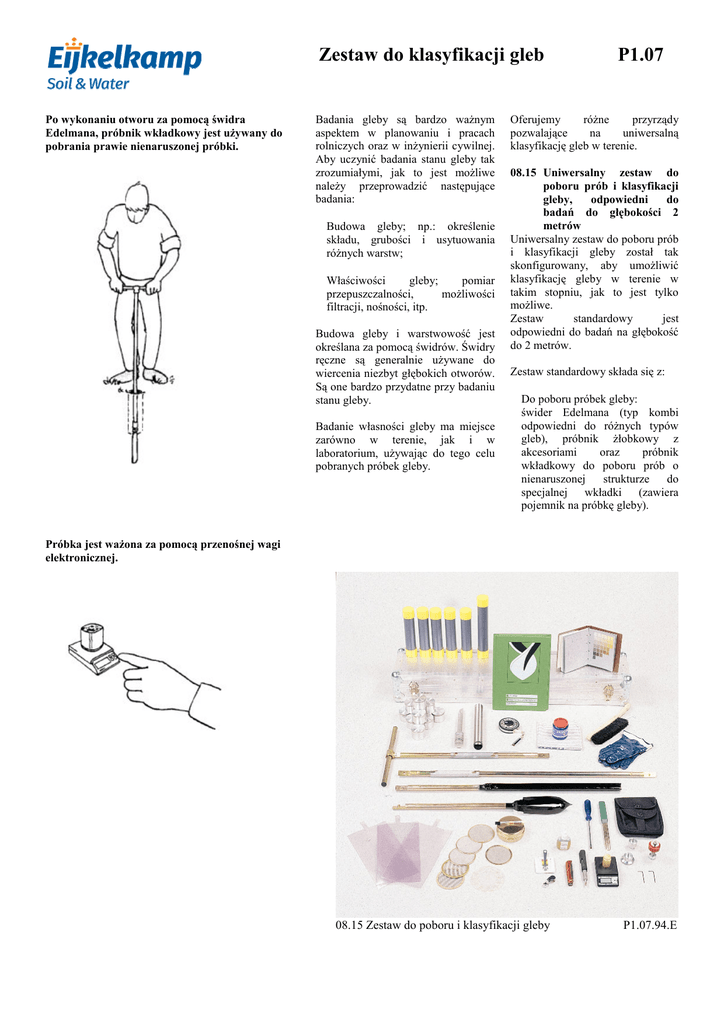 Eijkelkamp
Soil & Water

Zestaw do klasyfikacji gleb P1.07

Po wykonaniu otworu za pomocą świdra Edelmana, próbnik wkładkowy jest używany do pobrania prawie nienaruszonej próbki.

Próbka jest ważona za pomocą przenośnej wagi elektronicznej.

Badania gleby są bardzo ważnym aspektem w planowaniu i pracach rolniczych oraz w inżynierii cywilnej. Aby uczynić badania stanu gleby tak zrozumiałymi, jak to jest możliwe należy przeprowadzić następujące badania:

Budowa gleby; np.: określenie składu, grubości i usytuowania różnych warstw;

Właściwości gleby; pomiar przepuszczalności, możliwości filtracji, nośności, itp.

Budowa gleby i warstwowość jest określana za pomocą świdrów. Świdry ręczne są generalnie używane do wiercenia niezbyt głębokich otworów. Są one bardzo przydatne przy badaniu stanu gleby.

Badanie własności gleby ma miejsce zarówno w terenie, jak i w laboratorium, używając do tego celu pobranych próbek gleby.

Oferujemy różne przyrządy pozwalające na uniwersalną klasyfikację gleb w terenie.

08.15 Uniwersalny zestaw do poboru prób i klasyfikacji gleby, odpowiedni do badań do głębokości 2 metrów

Uniwersalny zestaw do poboru prób i klasyfikacji gleby został tak skonfigurowany, aby umożliwić klasyfikację gleby w terenie w takim stopniu, jak to jest tylko możliwe.
Zestaw standardowy jest odpowiedni do badań na głębokość do 2 metrów.

Zestaw standardowy składa się z:

Do poboru próbek gleby:
świder Edelmana (typ kombi odpowiedni do różnych typów gleb), próbnik żłobkowy z akcesoriami oraz próbnik wkładkowy do poboru prób o nienaruszonej strukturze do specjalnej wkładki (zawiera pojemnik na próbkę gleby).

08.15 Zestaw do poboru i klasyfikacji gleby P1.07.94.E