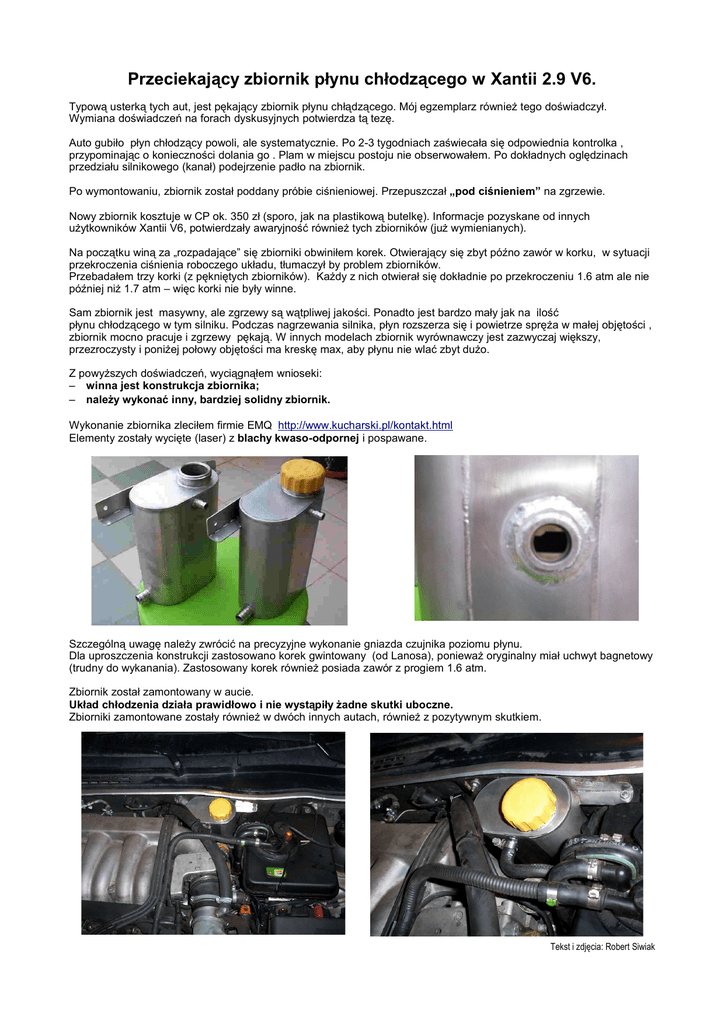 Przeciekający zbiornik płynu chłodzącego w Xantii 2.9 V6.

Typową usterką tych aut, jest pękający zbiornik płynu chłądzącego. Mój egzemplarz również tego doświadczył. Wymiana doświadczeń na forach dyskusyjnych potwierdza tą tezę.

Auto gubiło płyn chłodzący powoli, ale systematycznie. Po 2-3 tygodniach zaświecała się odpowiednia kontrolka , przypominając o konieczności dolania go . Plam w miejscu postoju nie obserwowałem. Po dokładnych oględzinach przedziału silnikowego (kanał) podejrzenie padło na zbiornik.

Po wymontowaniu, zbiornik został poddany próbie ciśnieniowej. Przepuszczał „pod ciśnieniem" na zgrzewie.

Nowy zbiornik kosztuje w CP ok. 350 zł (sporo, jak na plastikową butelkę). Informacje pozyskane od innych użytkowników Xantii V6, potwierdzały awaryjność również tych zbiorników (już wymienianych).

Na początku winą za „rozpadające" się zbiorniki obwiniłem korek. Otwierający się zbyt późno zawór w korku, w sytuacji przekroczenia ciśnienia roboczego układu, tłumaczył by problem zbiorników.
Przebadałem trzy korki (z pękniętych zbiorników). Każdy z nich otwierał się dokładnie po przekroczeniu 1.6 atm ale nie później niż 1.7 atm – więc korki nie były winne.

Sam zbiornik jest masywny, ale zgrzewy są wątpliwej jakości. Ponadto jest bardzo mały jak na ilość płynu chłodzącego w tym silniku. Podczas nagrzewania silnika, płyn rozszerza się i powietrze spręża w małej objętości , zbiornik mocno pracuje i zgrzewy pękają. W innych modelach zbiornik wyrównawczy jest zazwyczaj większy, przezroczysty i poniżej połowy objętości ma kreskę max, aby płynu nie wlać zbyt dużo.

Z powyższych doświadczeń, wyciągnąłem wnioseki:
– winna jest konstrukcja zbiornika;
– należy wykonać inny, bardziej solidny zbiornik.

Wykonanie zbiornika zleciłem firmie EMQ http://www.kucharski.pl/kontakt.html
Elementy zostały wycięte (laser) z blachy kwaso-odpornej i pospawane.

Szczególną uwagę należy zwrócić na precyzyjne wykonanie gniazda czujnika poziomu płynu.
Dla uproszczenia konstrukcji zastosowano korek gwintowany (od Lanosa), ponieważ oryginalny miał uchwyt bagnetowy (trudny do wykanania). Zastosowany korek również posiada zawór z progiem 1.6 atm.

Zbiornik został zamontowany w aucie.
Układ chłodzenia działa prawidłowo i nie wystąpiły żadne skutki uboczne.
Zbiorniki zamontowane zostały również w dwóch innych autach, również z pozytywnym skutkiem.

Tekst i zdjęcia: Robert Siwiak