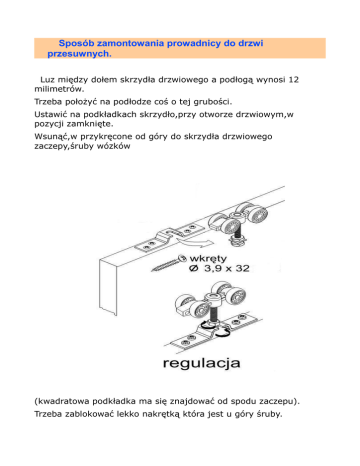 Sposób zamontowania prowadnicy do drzwi przesuwnych.

Luz między dołem skrzydła drzwiowego a podłogą wynosi 12 milimetrów.

Trzeba położyć na podłodze coś o tej grubości.

Ustawić na podkładkach skrzydło,przy otworze drzwiowym,w pozycji zamknięte.

Wsunąć,w przykręcone od góry do skrzydła drzwiowego zaczepy,śruby wózków

wkręty
Ø 3,9 x 32

regulacja

(kwadratowa podkładka ma się znajdować od spodu zaczepu).

Trzeba zablokować lekko nakrętką która jest u góry śruby.