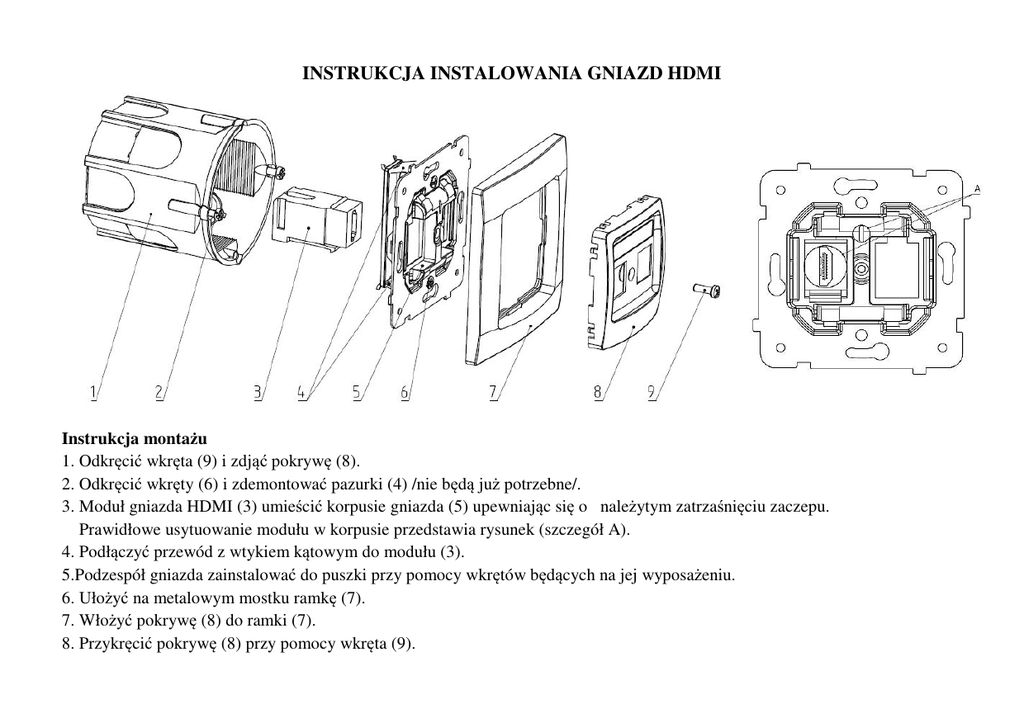 INSTRUKCJA INSTALOWANIA GNIAZD HDMI

A

1 2 3 4 5 6 7 8 9

Instrukcja montażu
1. Odkręcić wkręta (9) i zdjąć pokrywę (8).
2. Odkręcić wkręty (6) i zdemontować pazurki (4) /nie będą już potrzebne/.
3. Moduł gniazda HDMI (3) umieścić korpusie gniazda (5) upewniając się o należytym zatrzaśnięciu zaczepu. Prawidłowe usytuowanie modułu w korpusie przedstawia rysunek (szczegół A).
4. Podłączyć przewód z wtykiem kątowym do modułu (3).
5.Podzespół gniazda zainstalować do puszki przy pomocy wkrętów będących na jej wyposażeniu.
6. Ułożyć na metalowym mostku ramkę (7).
7. Włożyć pokrywę (8) do ramki (7).
8. Przykręcić pokrywę (8) przy pomocy wkręta (9).