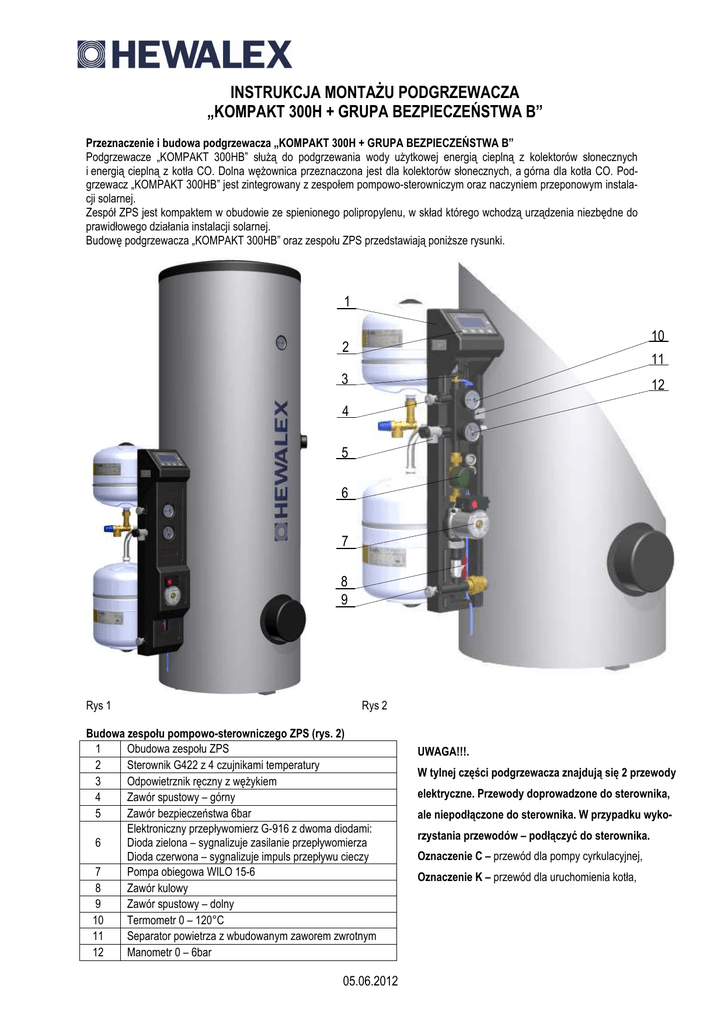 HEWALEX

INSTRUKCJA MONTAŻU PODGRZEWACZA
„KOMPAKT 300H + GRUPA BEZPIECZEŃSTWA B”

Przeznaczenie i budowa podgrzewacza „KOMPAKT 300H + GRUPA BEZPIECZEŃSTWA B”
Podgrzewacze „KOMPAKT 300HB” służą do podgrzewania wody użytkowej energią cieplną z kolektorów słonecznych i energią cieplną z kotła CO. Dolna wężownica przeznaczona jest dla kolektorów słonecznych, a górna dla kotła CO. Podgrzewacz „KOMPAKT 300HB” jest zintegrowany z zespołem pompowo-sterowniczym oraz naczyniem przeponowym instalacji solarnej.
Zespół ZPS jest kompaktem w obudowie ze spienionego polipropylenu, w skład którego wchodzą urządzenia niezbędne do prawidłowego działania instalacji solarnej.
Budowę podgrzewacza „KOMPAKT 300HB” oraz zespołu ZPS przedstawiają poniższe rysunki.

HEWALEX

1
2
3
4
5
6
7
8
9
10
11
12

Rys 1
Rys 2

Budowa zespołu pompowo-sterowniczego ZPS (rys. 2)

| 1 | Obudowa zespołu ZPS |
|---|---|
| 2 | Sterownik G422 z 4 czujnikami temperatury |
| 3 | Odpowietrznik ręczny z wężykiem |
| 4 | Zawór spustowy – górny |
| 5 | Zawór bezpieczeństwa 6bar |
| 6 | Elektroniczny przepływomierz G-916 z dwoma diodami: Dioda zielona – sygnalizuje zasilanie przepływomierza Dioda czerwona – sygnalizuje impuls przepływu cieczy |
| 7 | Pompa obiegowa WILO 15-6 |
| 8 | Zawór kulowy |
| 9 | Zawór spustowy – dolny |
| 10 | Termometr 0 – 120°C |
| 11 | Separator powietrza z wbudowanym zaworem zwrotnym |
| 12 | Manometr 0 – 6bar |

UWAGA!!!.
W tylnej części podgrzewacza znajdują się 2 przewody elektryczne. Przewody doprowadzone do sterownika, ale niepodłączone do sterownika. W przypadku wykorzystania przewodów – podłączyć do sterownika.
Oznaczenie C – przewód dla pompy cyrkulacyjnej,
Oznaczenie K – przewód dla uruchomienia kotła,

05.06.2012