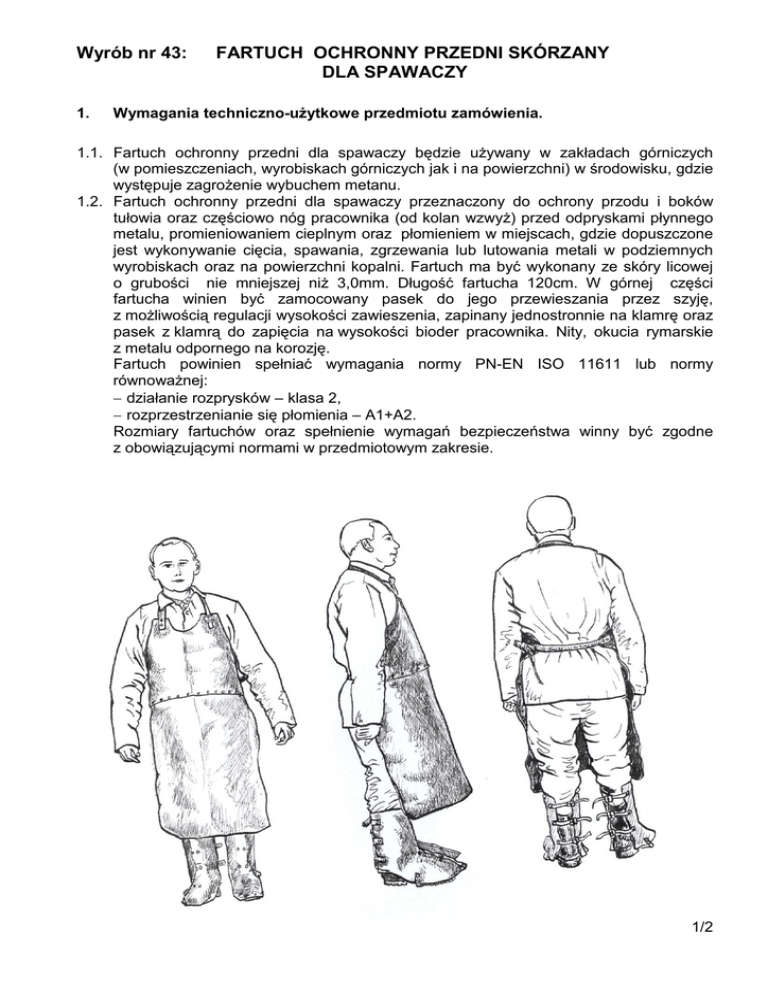 Wyrób nr 43: FARTUCH OCHRONNY PRZEDNI SKÓRZANY DLA SPAWACZY

1. Wymagania techniczno-użytkowe przedmiotu zamówienia.

1.1. Fartuch ochronny przedni dla spawaczy będzie używany w zakładach górniczych (w pomieszczeniach, wyrobiskach górniczych jak i na powierzchni) w środowisku, gdzie występuje zagrożenie wybuchem metanu.

1.2. Fartuch ochronny przedni dla spawaczy przeznaczony do ochrony przodu i boków tułowia oraz częściowo nóg pracownika (od kolan wzwyż) przed odpryskami płynnego metalu, promieniowaniem cieplnym oraz płomieniem w miejscach, gdzie dopuszczone jest wykonywanie cięcia, spawania, zgrzewania lub lutowania metali w podziemnych wyrobiskach oraz na powierzchni kopalni. Fartuch ma być wykonany ze skóry licowej o grubości nie mniejszej niż 3,0mm. Długość fartucha 120cm. W górnej części fartucha winien być zamocowany pasek do jego przewieszania przez szyję, z możliwością regulacji wysokości zawieszenia, zapinany jednostronnie na klamrę oraz pasek z klamrą do zapięcia na wysokości bioder pracownika. Nity, okucia rymarskie z metalu odpornego na korozję.
Fartuch powinien spełniać wymagania normy PN-EN ISO 11611 lub normy równoważnej:
– działanie rozprysków – klasa 2,
– rozprzestrzenianie się płomienia – A1+A2.
Rozmiary fartuchów oraz spełnienie wymagań bezpieczeństwa winny być zgodne z obowiązującymi normami w przedmiotowym zakresie.

1/2