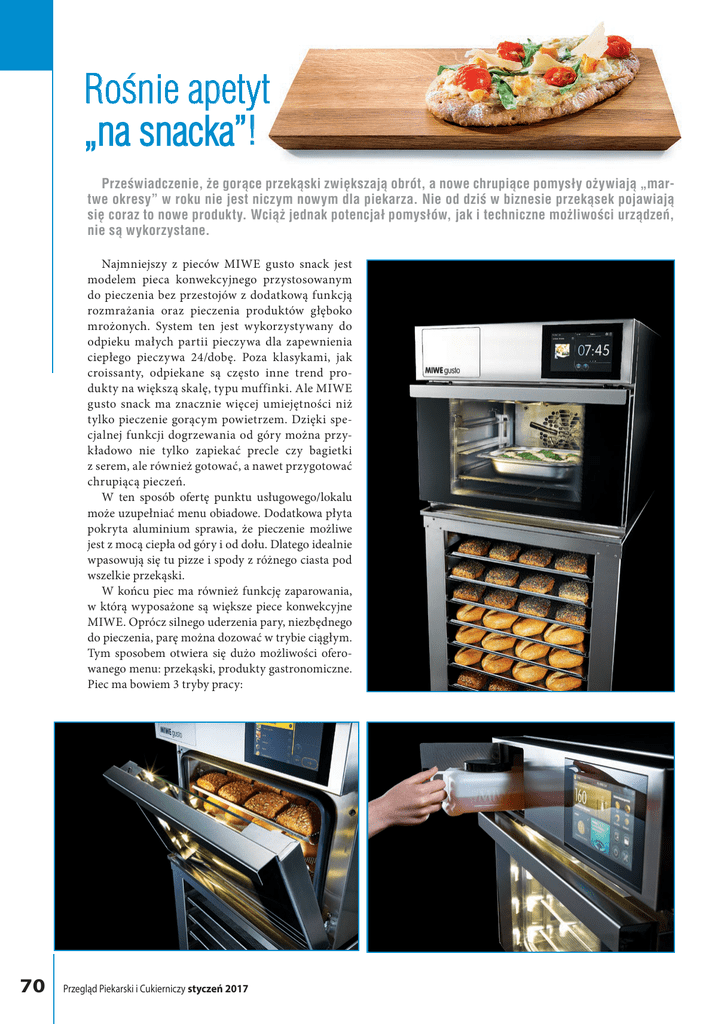 Rośnie apetyt „na snacka”!

Przeświadczenie, że gorące przekąski zwiększają obrót, a nowe chrupiące pomysły ożywiają „martwe okresy” w roku nie jest niczym nowym dla piekarza. Nie od dziś w biznesie przekąsek pojawiają się coraz to nowe produkty. Wciąż jednak potencjał pomysłów, jak i techniczne możliwości urządzeń, nie są wykorzystane.

Najmniejszy z pieców MIWE gusto snack jest modelem pieca konwekcyjnego przystosowanym do pieczenia bez przestojów z dodatkową funkcją rozmrażania oraz pieczenia produktów głęboko mrożonych. System ten jest wykorzystywany do odpieku małych partii pieczywa dla zapewnienia ciepłego pieczywa 24/dobę. Poza klasykami, jak croissanty, odpiekane są często inne trend produkty na większą skalę, typu muffinki. Ale MIWE gusto snack ma znacznie więcej umiejętności niż tylko pieczenie gorącym powietrzem. Dzięki specjalnej funkcji dogrzewania od góry można przykładowo nie tylko zapiekać precle czy bagietki z serem, ale również gotować, a nawet przygotować chrupiącą pieczeń.

W ten sposób ofertę punktu usługowego/lokalu może uzupełniać menu obiadowe. Dodatkowa płyta pokryta aluminium sprawia, że pieczenie możliwe jest z mocą ciepła od góry i od dołu. Dlatego idealnie wpasowują się tu pizze i spody z różnego ciasta pod wszelkie przekąski.

W końcu piec ma również funkcję zaparowania, w którą wyposażone są większe piece konwekcyjne MIWE. Oprócz silnego uderzenia pary, niezbędnego do pieczenia, parę można dozować w trybie ciągłym. Tym sposobem otwiera się dużo możliwości oferowanego menu: przekąski, produkty gastronomiczne. Piec ma bowiem 3 tryby pracy:

MIWE gusto
07:45

MIWE gusto

160

70 Przegląd Piekarski i Cukierniczy styczeń 2017