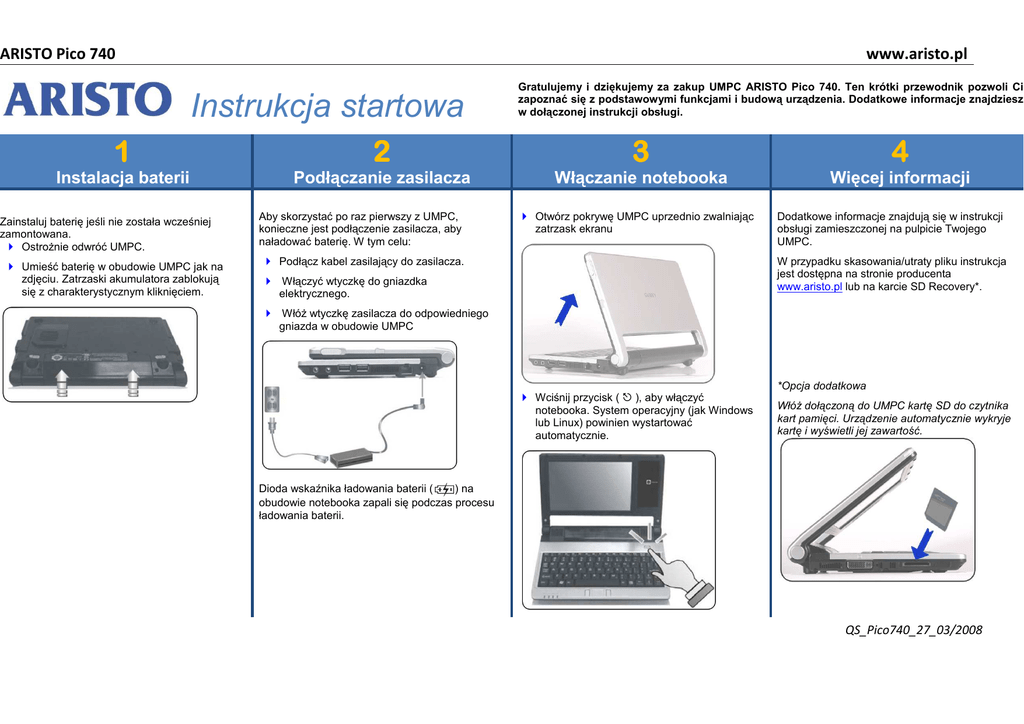 ARISTO Pico 740

www.aristo.pl

ARISTO Instrukcja startowa

Gratulujemy i dziękujemy za zakup UMPC ARISTO Pico 740. Ten krótki przewodnik pozwoli Ci zapoznać się z podstawowymi funkcjami i budową urządzenia. Dodatkowe informacje znajdziesz w dołączonej instrukcji obsługi.

1
Instalacja baterii

Zainstaluj baterię jeśli nie została wcześniej zamontowana.
Ostrożnie odwróć UMPC.
Umieść baterię w obudowie UMPC jak na zdjęciu. Zatrzaski akumulatora zablokują się z charakterystycznym kliknięciem.

2
Podłączanie zasilacza

Aby skorzystać po raz pierwszy z UMPC, konieczne jest podłączenie zasilacza, aby naładować baterię. W tym celu:
Podłącz kabel zasilający do zasilacza.
Włączyć wtyczkę do gniazdka elektrycznego.
Włóż wtyczkę zasilacza do odpowiedniego gniazda w obudowie UMPC

Dioda wskaźnika ładowania baterii ( ) na obudowie notebooka zapali się podczas procesu ładowania baterii.

3
Włączanie notebooka

Otwórz pokrywę UMPC uprzednio zwalniając zatrzask ekranu

Wciśnij przycisk ( ), aby włączyć notebooka. System operacyjny (jak Windows lub Linux) powinien wystartować automatycznie.

4
Więcej informacji

Dodatkowe informacje znajdują się w instrukcji obsługi zamieszczonej na pulpicie Twojego UMPC.

W przypadku skasowania/utraty pliku instrukcja jest dostępna na stronie producenta www.aristo.pl lub na karcie SD Recovery*.

*Opcja dodatkowa
Włóż dołączoną do UMPC kartę SD do czytnika kart pamięci. Urządzenie automatycznie wykryje kartę i wyświetli jej zawartość.

QS_Pico740_27_03/2008