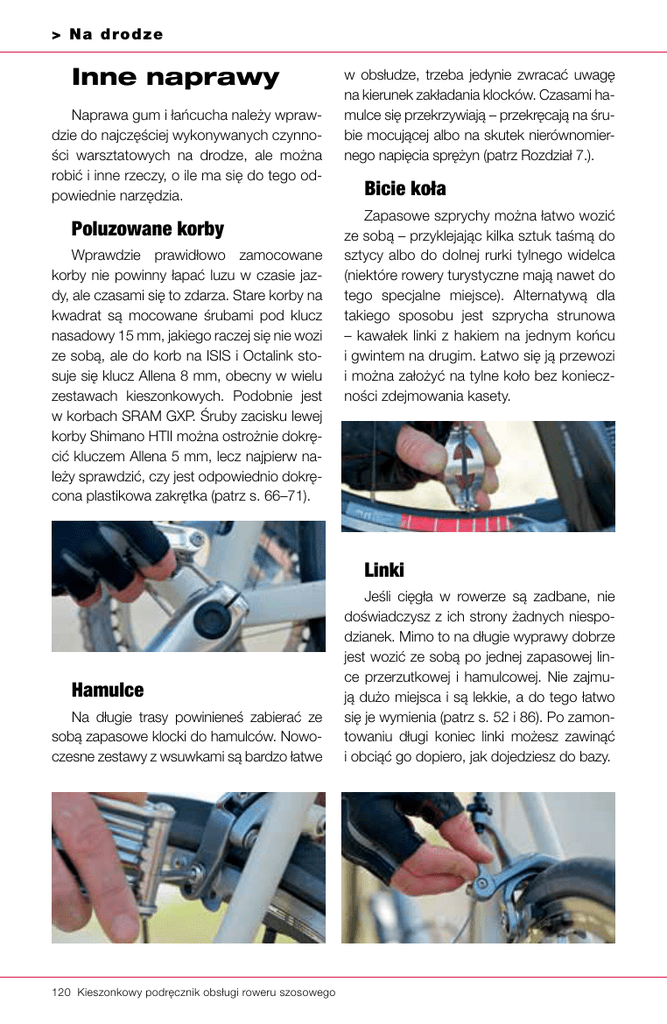 > Na drodze

Inne naprawy

Naprawa gum i łańcucha należy wprawdzie do najczęściej wykonywanych czynności warsztatowych na drodze, ale można robić i inne rzeczy, o ile ma się do tego odpowiednie narzędzia.

Poluzowane korby

Wprawdzie prawidłowo zamocowane korby nie powinny łapać luzu w czasie jazdy, ale czasami się to zdarza. Stare korby na kwadrat są mocowane śrubami pod klucz nasadowy 15 mm, jakiego raczej się nie wozi ze sobą, ale do korb na ISIS i Octalink stosuje się klucz Allena 8 mm, obecny w wielu zestawach kieszonkowych. Podobnie jest w korbach SRAM GXP. Śruby zacisku lewej korby Shimano HTII można ostrożnie dokręcić kluczem Allena 5 mm, lecz najpierw należy sprawdzić, czy jest odpowiednio dokręcona plastikowa zakrętka (patrz s. 66–71).

Hamulce

Na długie trasy powinieneś zabierać ze sobą zapasowe klocki do hamulców. Nowoczesne zestawy z wsuwkami są bardzo łatwe w obsłudze, trzeba jedynie zwracać uwagę na kierunek zakładania klocków. Czasami hamulce się przekrzywiają – przekręcają na śrubie mocującej albo na skutek nierównomiernego napięcia sprężyn (patrz Rozdział 7.).

Bicie koła

Zapasowe szprychy można łatwo wozić ze sobą – przyklejając kilka sztuk taśmą do sztycy albo do dolnej rurki tylnego widelca (niektóre rowery turystyczne mają nawet do tego specjalne miejsce). Alternatywą dla takiego sposobu jest szprycha strunowa – kawałek linki z hakiem na jednym końcu i gwintem na drugim. Łatwo się ją przewozi i można założyć na tylne koło bez konieczności zdejmowania kasety.

Linki

Jeśli cięgła w rowerze są zadbane, nie doświadczysz z ich strony żadnych niespodzianek. Mimo to na długie wyprawy dobrze jest wozić ze sobą po jednej zapasowej lince przerzutkowej i hamulcowej. Nie zajmują dużo miejsca i są lekkie, a do tego łatwo się je wymienia (patrz s. 52 i 86). Po zamontowaniu długi koniec linki możesz zawinąć i obciąć go dopiero, jak dojedziesz do bazy.

120 Kieszonkowy podręcznik obsługi roweru szosowego