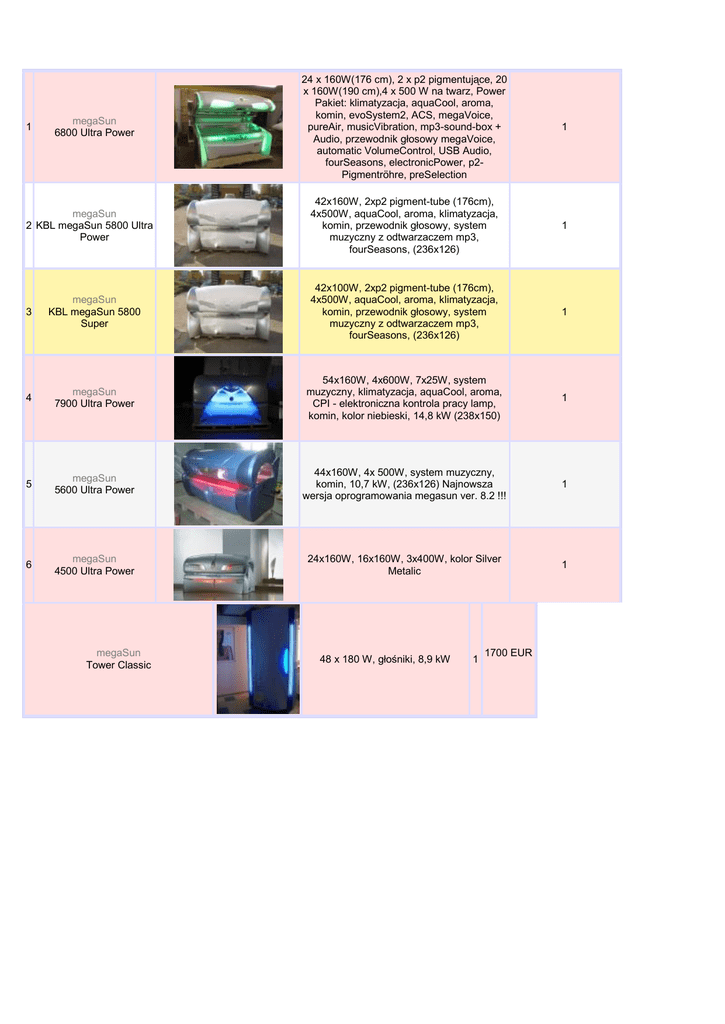 | | | | | |
|---|---|---|---|---|
| 1 | megaSun 6800 Ultra Power | | 24 x 160W(176 cm), 2 x p2 pigmentujące, 20 x 160W(190 cm),4 x 500 W na twarz, Power Pakiet: klimatyzacja, aquaCool, aroma, komin, evoSystem2, ACS, megaVoice, pureAir, musicVibration, mp3-sound-box + Audio, przewodnik głosowy megaVoice, automatic VolumeControl, USB Audio, fourSeasons, electronicPower, p2-Pigmentröhre, preSelection | 1 |
| 2 | megaSun KBL megaSun 5800 Ultra Power | | 42x160W, 2xp2 pigment-tube (176cm), 4x500W, aquaCool, aroma, klimatyzacja, komin, przewodnik głosowy, system muzyczny z odtwarzaczem mp3, fourSeasons, (236x126) | 1 |
| 3 | megaSun KBL megaSun 5800 Super | | 42x100W, 2xp2 pigment-tube (176cm), 4x500W, aquaCool, aroma, klimatyzacja, komin, przewodnik głosowy, system muzyczny z odtwarzaczem mp3, fourSeasons, (236x126) | 1 |
| 4 | megaSun 7900 Ultra Power | | 54x160W, 4x600W, 7x25W, system muzyczny, klimatyzacja, aquaCool, aroma, CPI - elektroniczna kontrola pracy lamp, komin, kolor niebieski, 14,8 kW (238x150) | 1 |
| 5 | megaSun 5600 Ultra Power | | 44x160W, 4x 500W, system muzyczny, komin, 10,7 kW, (236x126) Najnowsza wersja oprogramowania megasun ver. 8.2 !!! | 1 |
| 6 | megaSun 4500 Ultra Power | | 24x160W, 16x160W, 3x400W, kolor Silver Metalic | 1 |

| | | | | |
|---|---|---|---|---|
| megaSun Tower Classic | | 48 x 180 W, głośniki, 8,9 kW | 1 | 1700 EUR |