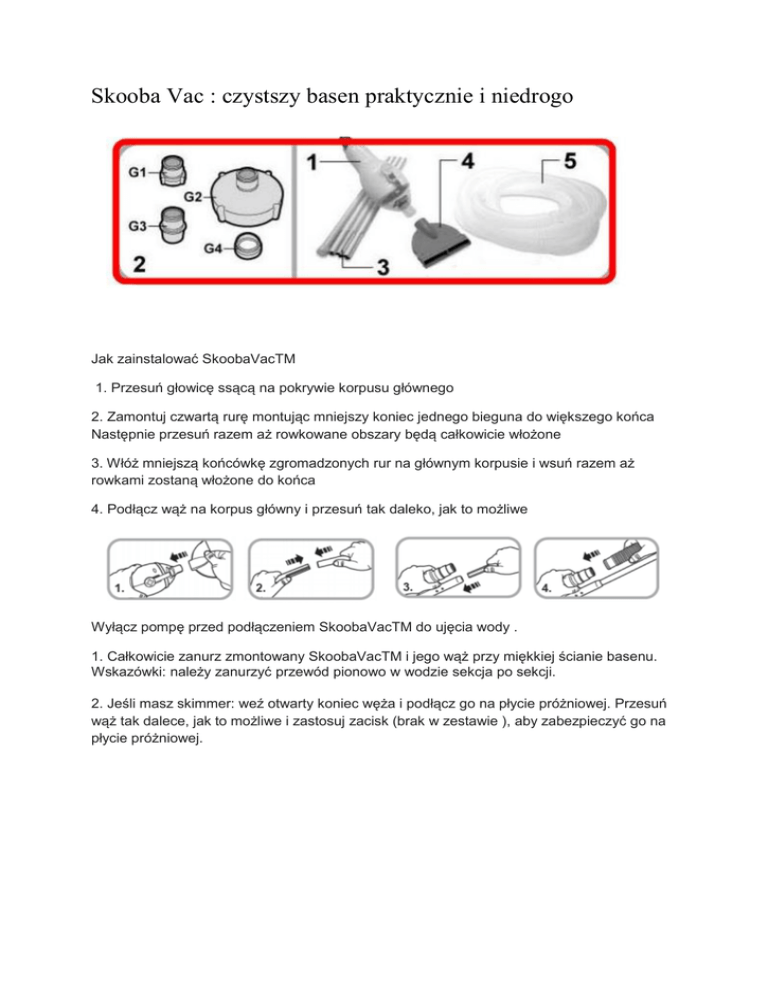 Skooba Vac : czystszy basen praktycznie i niedrogo

G1
G2
G3
G4
2
1
3
4
5

Jak zainstalować SkoobaVacTM

1. Przesuń głowicę ssącą na pokrywie korpusu głównego

2. Zamontuj czwartą rurę montując mniejszy koniec jednego bieguna do większego końca Następnie przesuń razem aż rowkowane obszary będą całkowicie włożone

3. Włóż mniejszą końcówkę zgromadzonych rur na głównym korpusie i wsuń razem aż rowkami zostaną włożone do końca

4. Podłącz wąż na korpus główny i przesuń tak daleko, jak to możliwe

1.
2.
3.
4.

Wyłącz pompę przed podłączeniem SkoobaVacTM do ujęcia wody .

1. Całkowicie zanurz zmontowany SkoobaVacTM i jego wąż przy miękkiej ścianie basenu. Wskazówki: należy zanurzyć przewód pionowo w wodzie sekcja po sekcji.

2. Jeśli masz skimmer: weź otwarty koniec węża i podłącz go na płycie próżniowej. Przesuń wąż tak dalece, jak to możliwe i zastosuj zacisk (brak w zestawie ), aby zabezpieczyć go na płycie próżniowej.