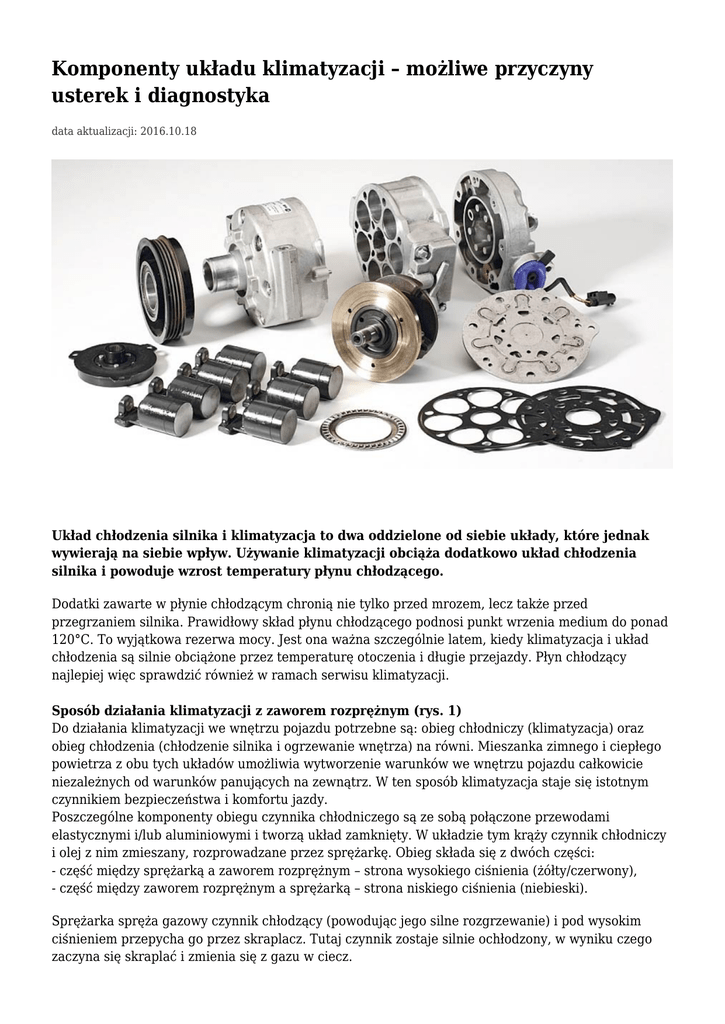 Komponenty układu klimatyzacji – możliwe przyczyny usterek i diagnostyka

data aktualizacji: 2016.10.18

Układ chłodzenia silnika i klimatyzacja to dwa oddzielone od siebie układy, które jednak wywierają na siebie wpływ. Używanie klimatyzacji obciąża dodatkowo układ chłodzenia silnika i powoduje wzrost temperatury płynu chłodzącego.

Dodatki zawarte w płynie chłodzącym chronią nie tylko przed mrozem, lecz także przed przegrzaniem silnika. Prawidłowy skład płynu chłodzącego podnosi punkt wrzenia medium do ponad 120°C. To wyjątkowa rezerwa mocy. Jest ona ważna szczególnie latem, kiedy klimatyzacja i układ chłodzenia są silnie obciążone przez temperaturę otoczenia i długie przejazdy. Płyn chłodzący najlepiej więc sprawdzić również w ramach serwisu klimatyzacji.

Sposób działania klimatyzacji z zaworem rozprężnym (rys. 1)
Do działania klimatyzacji we wnętrzu pojazdu potrzebne są: obieg chłodniczy (klimatyzacja) oraz obieg chłodzenia (chłodzenie silnika i ogrzewanie wnętrza) na równi. Mieszanka zimnego i ciepłego powietrza z obu tych układów umożliwia wytworzenie warunków we wnętrzu pojazdu całkowicie niezależnych od warunków panujących na zewnątrz. W ten sposób klimatyzacja staje się istotnym czynnikiem bezpieczeństwa i komfortu jazdy.
Poszczególne komponenty obiegu czynnika chłodniczego są ze sobą połączone przewodami elastycznymi i/lub aluminiowymi i tworzą układ zamknięty. W układzie tym krąży czynnik chłodniczy i olej z nim zmieszany, rozprowadzane przez sprężarkę. Obieg składa się z dwóch części:
- część między sprężarką a zaworem rozprężnym – strona wysokiego ciśnienia (żółty/czerwony),
- część między zaworem rozprężnym a sprężarką – strona niskiego ciśnienia (niebieski).

Sprężarka spręża gazowy czynnik chłodzący (powodując jego silne rozgrzewanie) i pod wysokim ciśnieniem przepycha go przez skraplacz. Tutaj czynnik zostaje silnie ochłodzony, w wyniku czego zaczyna się skraplać i zmienia się z gazu w ciecz.