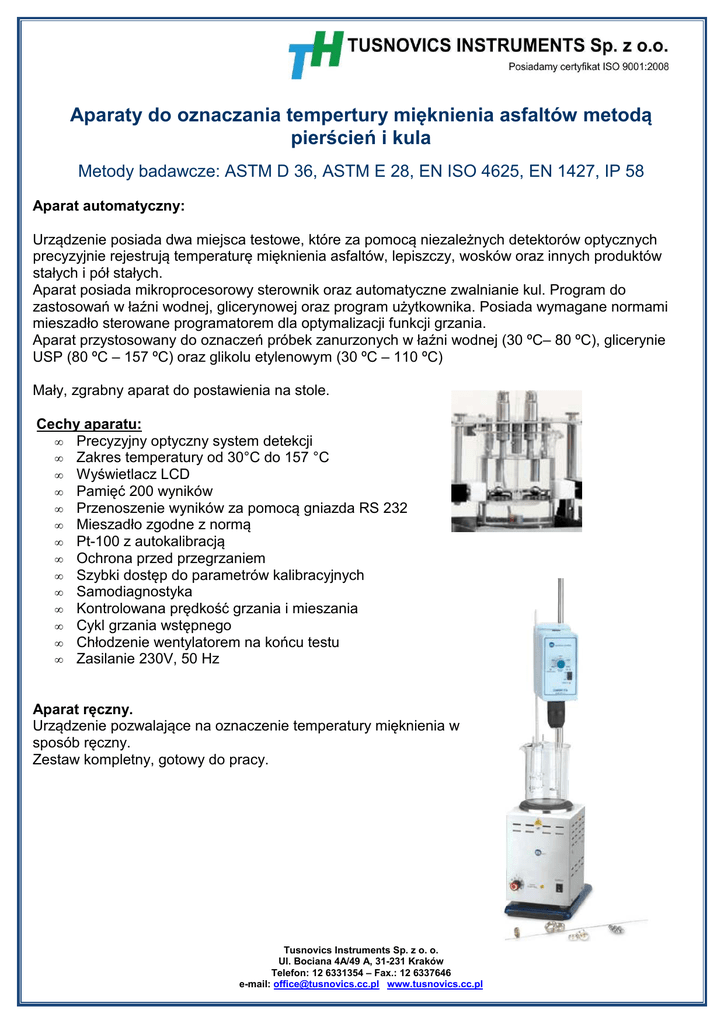 TH TUSNOVICS INSTRUMENTS Sp. z o.o.
Posiadamy certyfikat ISO 9001:2008

Aparaty do oznaczania tempertury mięknienia asfaltów metodą pierścień i kula

Metody badawcze: ASTM D 36, ASTM E 28, EN ISO 4625, EN 1427, IP 58

Aparat automatyczny:

Urządzenie posiada dwa miejsca testowe, które za pomocą niezależnych detektorów optycznych precyzyjnie rejestrują temperaturę mięknienia asfaltów, lepiszczy, wosków oraz innych produktów stałych i pół stałych.
Aparat posiada mikroprocesorowy sterownik oraz automatyczne zwalnianie kul. Program do zastosowań w łaźni wodnej, glicerynowej oraz program użytkownika. Posiada wymagane normami mieszadło sterowane programatorem dla optymalizacji funkcji grzania.
Aparat przystosowany do oznaczeń próbek zanurzonych w łaźni wodnej (30 ºC– 80 ºC), glicerynie USP (80 ºC – 157 ºC) oraz glikolu etylenowym (30 ºC – 110 ºC)

Mały, zgrabny aparat do postawienia na stole.

Cechy aparatu:
∞ Precyzyjny optyczny system detekcji
∞ Zakres temperatury od 30°C do 157 °C
∞ Wyświetlacz LCD
∞ Pamięć 200 wyników
∞ Przenoszenie wyników za pomocą gniazda RS 232
∞ Mieszadło zgodne z normą
∞ Pt-100 z autokalibracją
∞ Ochrona przed przegrzaniem
∞ Szybki dostęp do parametrów kalibracyjnych
∞ Samodiagnostyka
∞ Kontrolowana prędkość grzania i mieszania
∞ Cykl grzania wstępnego
∞ Chłodzenie wentylatorem na końcu testu
∞ Zasilanie 230V, 50 Hz

Aparat ręczny.
Urządzenie pozwalające na oznaczenie temperatury mięknienia w sposób ręczny.
Zestaw kompletny, gotowy do pracy.

Tusnovics Instruments Sp. z o. o.
Ul. Bociana 4A/49 A, 31-231 Kraków
Telefon: 12 6331354 – Fax.: 12 6337646
e-mail: office@tusnovics.cc.pl www.tusnovics.cc.pl