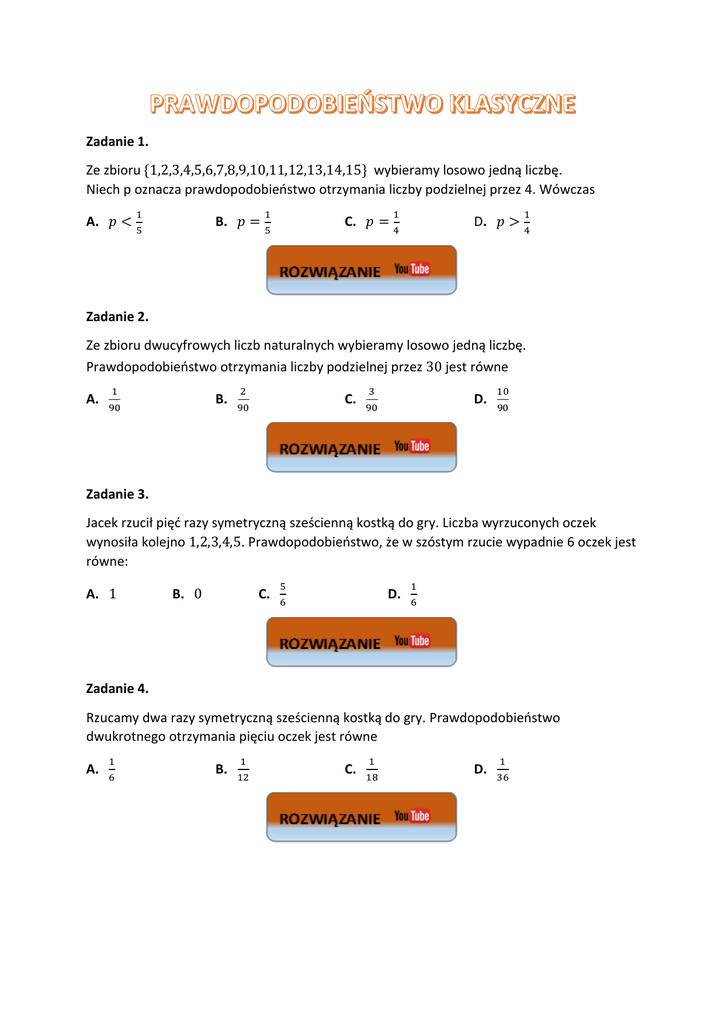 PRAWDOPODOBIEŃSTWO KLASYCZNE

Zadanie 1.

Ze zbioru $\{1,2,3,4,5,6,7,8,9,10,11,12,13,14,15\}$ wybieramy losowo jedną liczbę. Niech p oznacza prawdopodobieństwo otrzymania liczby podzielnej przez 4. Wówczas

A. $p < \frac{1}{5}$ B. $p = \frac{1}{5}$ C. $p = \frac{1}{4}$ D. $p > \frac{1}{4}$

ROZWIĄZANIE YouTube

Zadanie 2.

Ze zbioru dwucyfrowych liczb naturalnych wybieramy losowo jedną liczbę. Prawdopodobieństwo otrzymania liczby podzielnej przez 30 jest równe

A. $\frac{1}{90}$ B. $\frac{2}{90}$ C. $\frac{3}{90}$ D. $\frac{10}{90}$

ROZWIĄZANIE YouTube

Zadanie 3.

Jacek rzucił pięć razy symetryczną sześcienną kostką do gry. Liczba wyrzuconych oczek wynosiła kolejno 1,2,3,4,5. Prawdopodobieństwo, że w szóstym rzucie wypadnie 6 oczek jest równe:

A. $1$ B. $0$ C. $\frac{5}{6}$ D. $\frac{1}{6}$

ROZWIĄZANIE YouTube

Zadanie 4.

Rzucamy dwa razy symetryczną sześcienną kostką do gry. Prawdopodobieństwo dwukrotnego otrzymania pięciu oczek jest równe

A. $\frac{1}{6}$ B. $\frac{1}{12}$ C. $\frac{1}{18}$ D. $\frac{1}{36}$

ROZWIĄZANIE YouTube