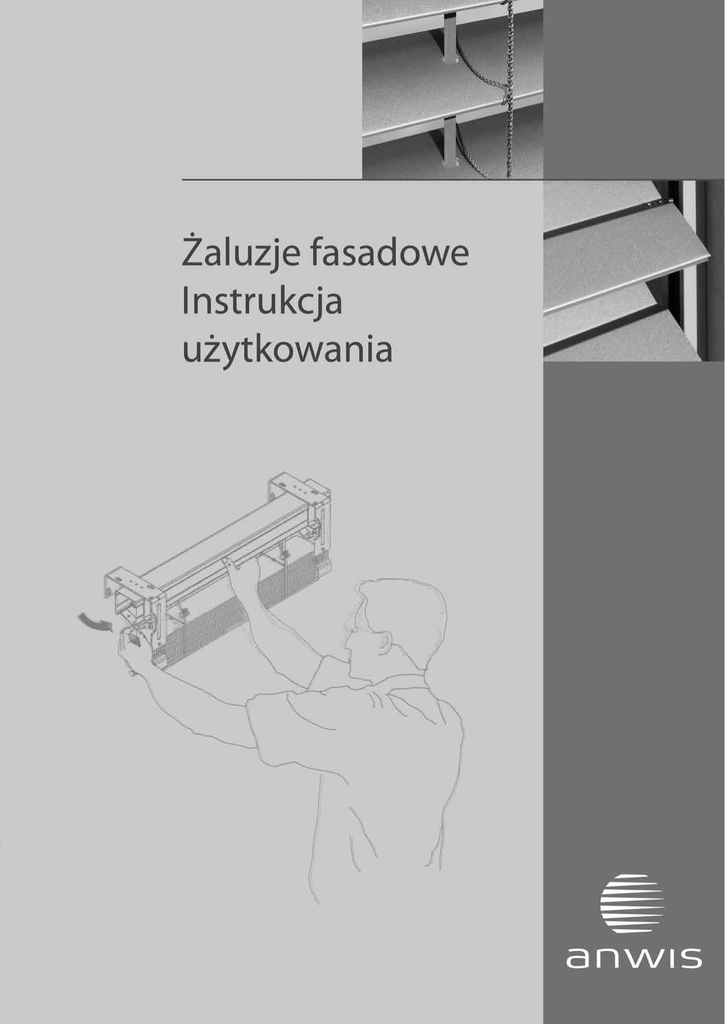 Żaluzje fasadowe
Instrukcja
użytkowania

anwis