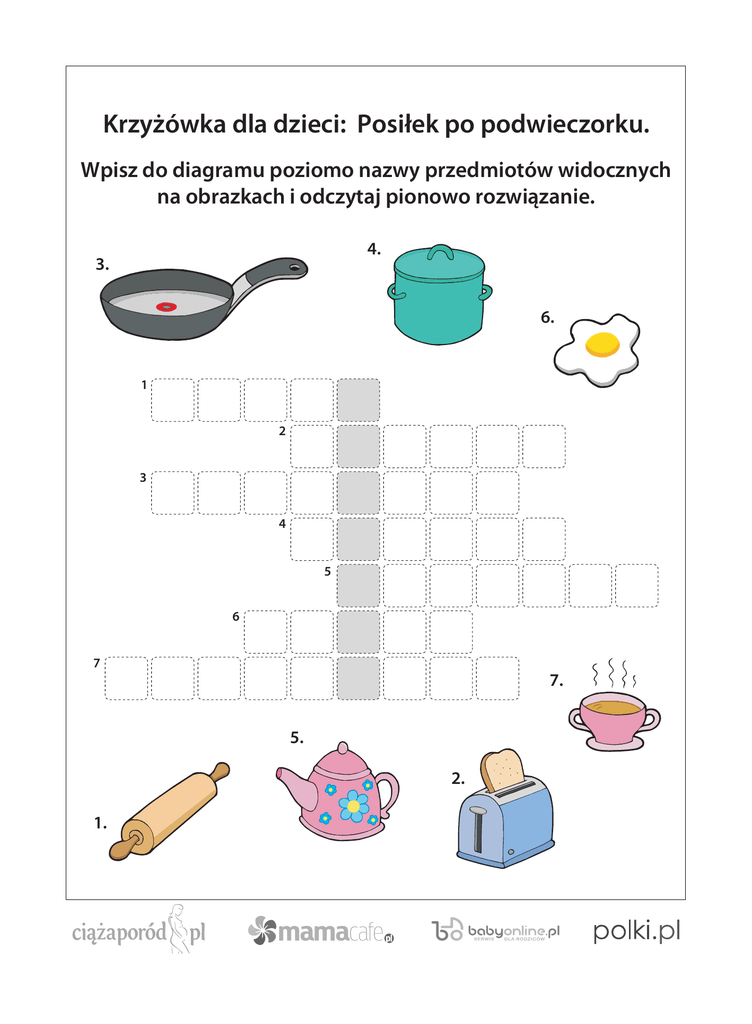 Krzyżówka dla dzieci: Posiłek po podwieczorku.

Wpisz do diagramu poziomo nazwy przedmiotów widocznych na obrazkach i odczytaj pionowo rozwiązanie.

3.

4.

6.

1

2

3

4

5

6

7

7.

5.

2.

1.

ciążaporód.pl mamacafe.pl babyonline.pl SERWIS DLA RODZICÓW polki.pl