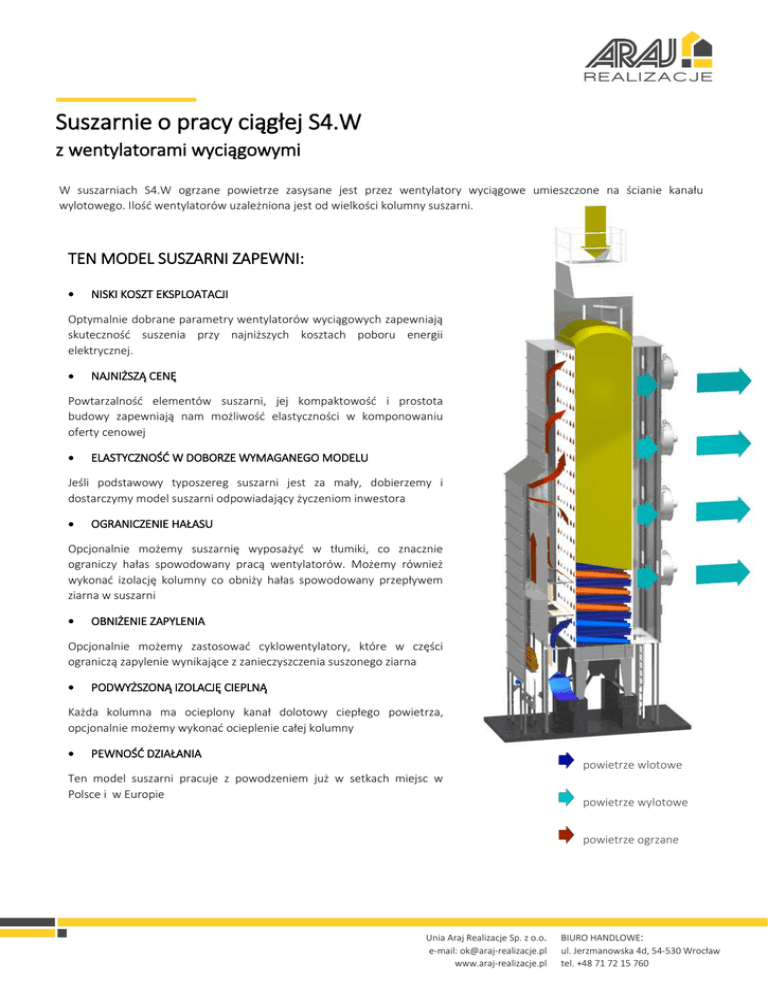 ARAJ
REALIZACJE

Suszarnie o pracy ciągłej S4.W
z wentylatorami wyciągowymi

W suszarniach S4.W ogrzane powietrze zasysane jest przez wentylatory wyciągowe umieszczone na ścianie kanału wylotowego. Ilość wentylatorów uzależniona jest od wielkości kolumny suszarni.

TEN MODEL SUSZARNI ZAPEWNI:

• NISKI KOSZT EKSPLOATACJI

Optymalnie dobrane parametry wentylatorów wyciągowych zapewniają skuteczność suszenia przy najniższych kosztach poboru energii elektrycznej.

• NAJNIŻSZĄ CENĘ

Powtarzalność elementów suszarni, jej kompaktowość i prostota budowy zapewniają nam możliwość elastyczności w komponowaniu oferty cenowej

• ELASTYCZNOŚĆ W DOBORZE WYMAGANEGO MODELU

Jeśli podstawowy typoszereg suszarni jest za mały, dobierzemy i dostarczymy model suszarni odpowiadający życzeniom inwestora

• OGRANICZENIE HAŁASU

Opcjonalnie możemy suszarnię wyposażyć w tłumiki, co znacznie ograniczy hałas spowodowany pracą wentylatorów. Możemy również wykonać izolację kolumny co obniży hałas spowodowany przepływem ziarna w suszarni

• OBNIŻENIE ZAPYLENIA

Opcjonalnie możemy zastosować cyklowentylatory, które w części ograniczą zapylenie wynikające z zanieczyszczenia suszonego ziarna

• PODWYŻSZONĄ IZOLACJĘ CIEPLNĄ

Każda kolumna ma ocieplony kanał dolotowy ciepłego powietrza, opcjonalnie możemy wykonać ocieplenie całej kolumny

• PEWNOŚĆ DZIAŁANIA

Ten model suszarni pracuje z powodzeniem już w setkach miejsc w Polsce i w Europie

powietrze wlotowe
powietrze wylotowe
powietrze ogrzane

Unia Araj Realizacje Sp. z o.o.
e-mail: ok@araj-realizacje.pl
www.araj-realizacje.pl

BIURO HANDLOWE:
ul. Jerzmanowska 4d, 54-530 Wrocław
tel. +48 71 72 15 760