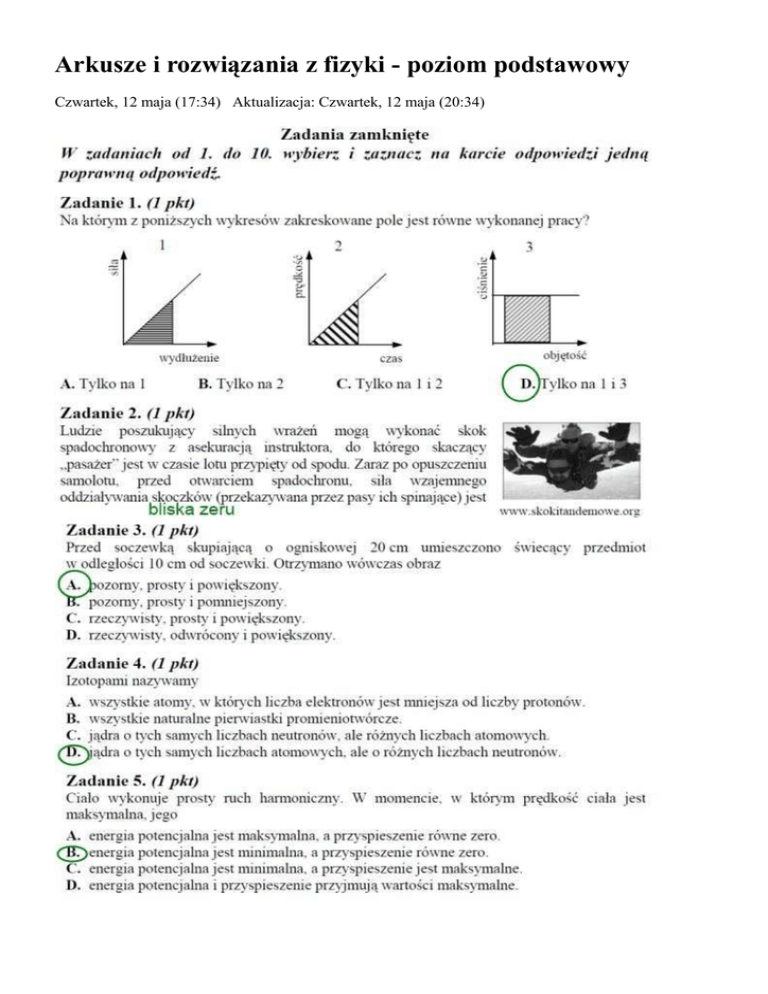 Arkusze i rozwiązania z fizyki - poziom podstawowy

Czwartek, 12 maja (17:34) Aktualizacja: Czwartek, 12 maja (20:34)

Zadania zamknięte

W zadaniach od 1. do 10. wybierz i zaznacz na karcie odpowiedzi jedną poprawną odpowiedź.

Zadanie 1. (1 pkt)
Na którym z poniższych wykresów zakreskowane pole jest równe wykonanej pracy?

1
siła
wydłużenie

2
prędkość
czas

3
ciśnienie
objętość

A. Tylko na 1 B. Tylko na 2 C. Tylko na 1 i 2 D. Tylko na 1 i 3

Zadanie 2. (1 pkt)
Ludzie poszukujący silnych wrażeń mogą wykonać skok spadochronowy z asekuracją instruktora, do którego skaczący „pasażer" jest w czasie lotu przypięty od spodu. Zaraz po opuszczeniu samolotu, przed otwarciem spadochronu, siła wzajemnego oddziaływania skoczków (przekazywana przez pasy ich spinające) jest
bliska zeru

www.skokitandemowe.org

Zadanie 3. (1 pkt)
Przed soczewką skupiającą o ogniskowej 20 cm umieszczono świecący przedmiot w odległości 10 cm od soczewki. Otrzymano wówczas obraz
A. pozorny, prosty i powiększony.
B. pozorny, prosty i pomniejszony.
C. rzeczywisty, prosty i powiększony.
D. rzeczywisty, odwrócony i powiększony.

Zadanie 4. (1 pkt)
Izotopami nazywamy
A. wszystkie atomy, w których liczba elektronów jest mniejsza od liczby protonów.
B. wszystkie naturalne pierwiastki promieniotwórcze.
C. jądra o tych samych liczbach neutronów, ale różnych liczbach atomowych.
D. jądra o tych samych liczbach atomowych, ale o różnych liczbach neutronów.

Zadanie 5. (1 pkt)
Ciało wykonuje prosty ruch harmoniczny. W momencie, w którym prędkość ciała jest maksymalna, jego
A. energia potencjalna jest maksymalna, a przyspieszenie równe zero.
B. energia potencjalna jest minimalna, a przyspieszenie równe zero.
C. energia potencjalna jest minimalna, a przyspieszenie jest maksymalne.
D. energia potencjalna i przyspieszenie przyjmują wartości maksymalne.