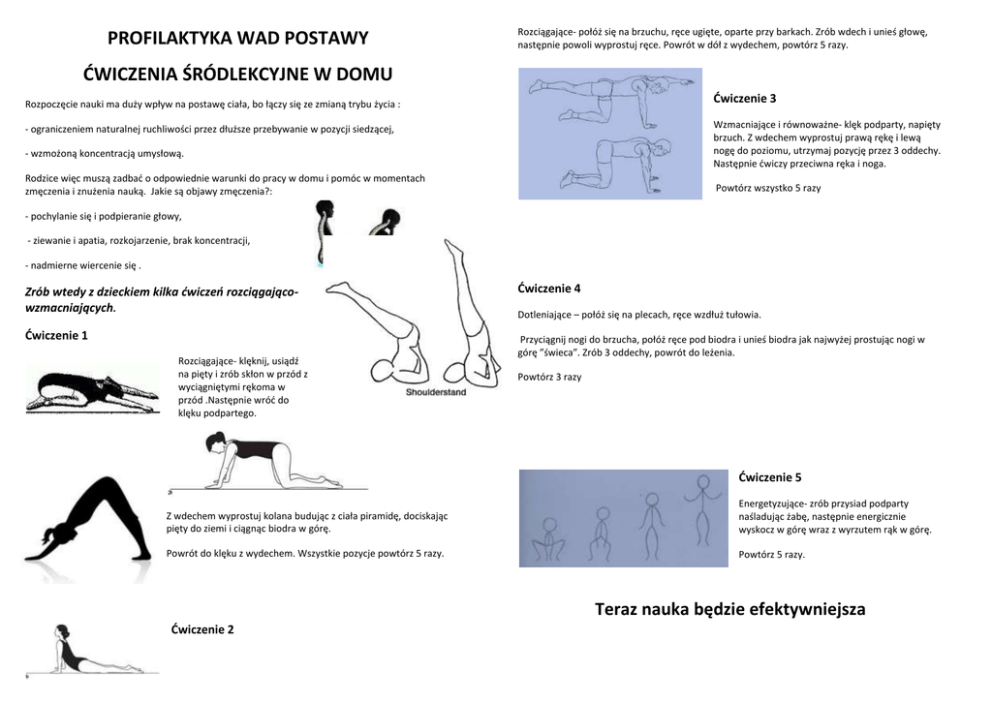 PROFILAKTYKA WAD POSTAWY

ĆWICZENIA ŚRÓDLEKCYJNE W DOMU

Rozpoczęcie nauki ma duży wpływ na postawę ciała, bo łączy się ze zmianą trybu życia :

- ograniczeniem naturalnej ruchliwości przez dłuższe przebywanie w pozycji siedzącej,

- wzmożoną koncentracją umysłową.

Rodzice więc muszą zadbać o odpowiednie warunki do pracy w domu i pomóc w momentach zmęczenia i znużenia nauką. Jakie są objawy zmęczenia?:

- pochylanie się i podpieranie głowy,

- ziewanie i apatia, rozkojarzenie, brak koncentracji,

- nadmierne wiercenie się .

Zrób wtedy z dzieckiem kilka ćwiczeń rozciągająco-wzmacniających.

Ćwiczenie 1

Rozciągające- klęknij, usiądź na pięty i zrób skłon w przód z wyciągniętymi rękoma w przód .Następnie wróć do klęku podpartego.

Shoulderstand

Z wdechem wyprostuj kolana budując z ciała piramidę, dociskając pięty do ziemi i ciągnąc biodra w górę.

Powrót do klęku z wydechem. Wszystkie pozycje powtórz 5 razy.

Ćwiczenie 2

Rozciągające- połóż się na brzuchu, ręce ugięte, oparte przy barkach. Zrób wdech i unieś głowę, następnie powoli wyprostuj ręce. Powrót w dół z wydechem, powtórz 5 razy.

Ćwiczenie 3

Wzmacniające i równoważne- klęk podparty, napięty brzuch. Z wdechem wyprostuj prawą rękę i lewą nogę do poziomu, utrzymaj pozycję przez 3 oddechy. Następnie ćwiczy przeciwna ręka i noga.

Powtórz wszystko 5 razy

Ćwiczenie 4

Dotleniające – połóż się na plecach, ręce wzdłuż tułowia.

Przyciągnij nogi do brzucha, połóż ręce pod biodra i unieś biodra jak najwyżej prostując nogi w górę "świeca". Zrób 3 oddechy, powrót do leżenia.

Powtórz 3 razy

Ćwiczenie 5

Energetyzujące- zrób przysiad podparty naśladując żabę, następnie energicznie wyskocz w górę wraz z wyrzutem rąk w górę.

Powtórz 5 razy.

Teraz nauka będzie efektywniejsza