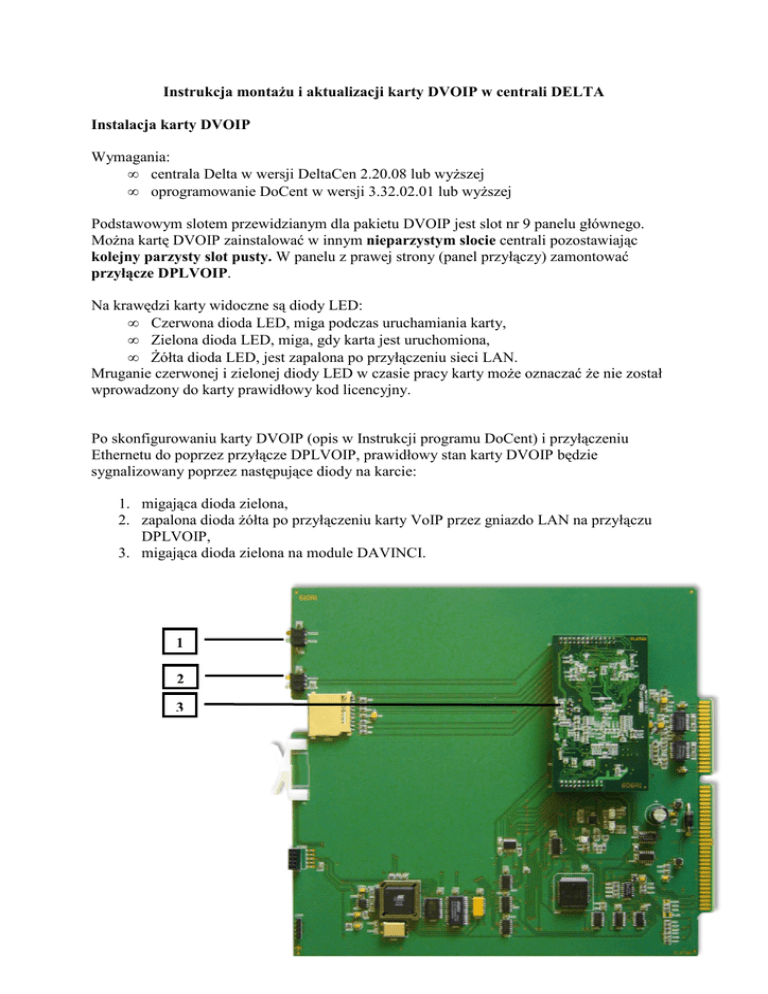 Instrukcja montażu i aktualizacji karty DVOIP w centrali DELTA

Instalacja karty DVOIP

Wymagania:
∞ centrala Delta w wersji DeltaCen 2.20.08 lub wyższej
∞ oprogramowanie DoCent w wersji 3.32.02.01 lub wyższej

Podstawowym slotem przewidzianym dla pakietu DVOIP jest slot nr 9 panelu głównego. Można kartę DVOIP zainstalować w innym nieparzystym slocie centrali pozostawiając kolejny parzysty slot pusty. W panelu z prawej strony (panel przyłączy) zamontować przyłącze DPLVOIP.

Na krawędzi karty widoczne są diody LED:
∞ Czerwona dioda LED, miga podczas uruchamiania karty,
∞ Zielona dioda LED, miga, gdy karta jest uruchomiona,
∞ Żółta dioda LED, jest zapalona po przyłączeniu sieci LAN.
Mruganie czerwonej i zielonej diody LED w czasie pracy karty może oznaczać że nie został wprowadzony do karty prawidłowy kod licencyjny.

Po skonfigurowaniu karty DVOIP (opis w Instrukcji programu DoCent) i przyłączeniu Ethernetu do poprzez przyłącze DPLVOIP, prawidłowy stan karty DVOIP będzie sygnalizowany poprzez następujące diody na karcie:

1. migająca dioda zielona,
2. zapalona dioda żółta po przyłączeniu karty VoIP przez gniazdo LAN na przyłączu DPLVOIP,
3. migająca dioda zielona na module DAVINCI.

1
2
3