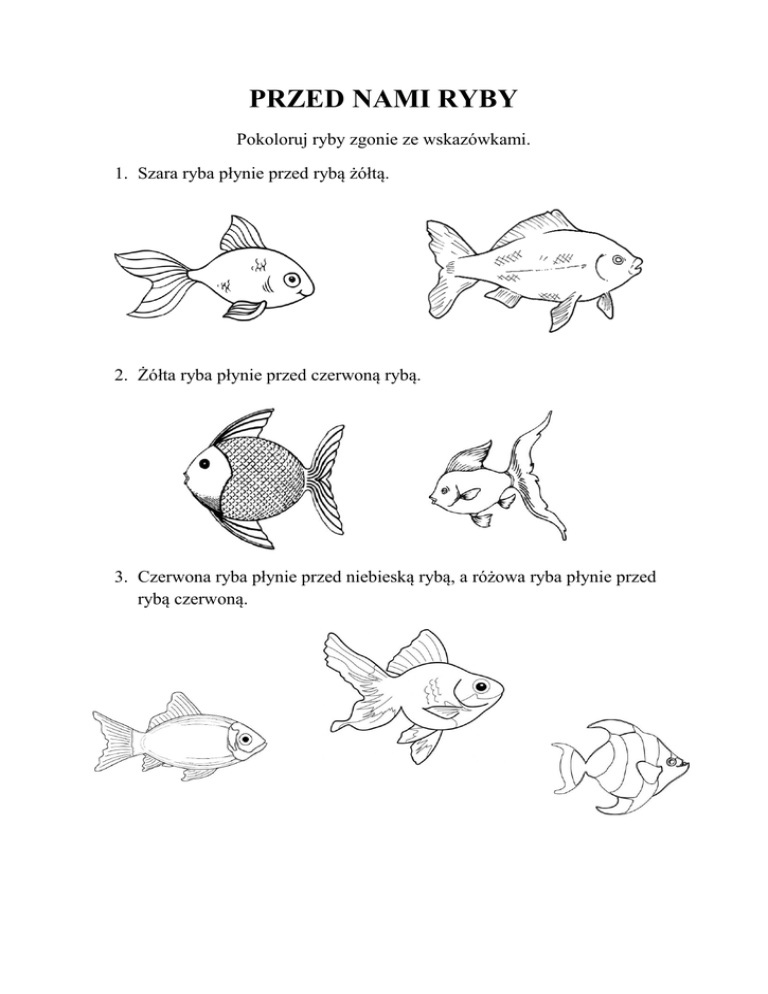 PRZED NAMI RYBY

Pokoloruj ryby zgonie ze wskazówkami.

1. Szara ryba płynie przed rybą żółtą.

2. Żółta ryba płynie przed czerwoną rybą.

3. Czerwona ryba płynie przed niebieską rybą, a różowa ryba płynie przed rybą czerwoną.