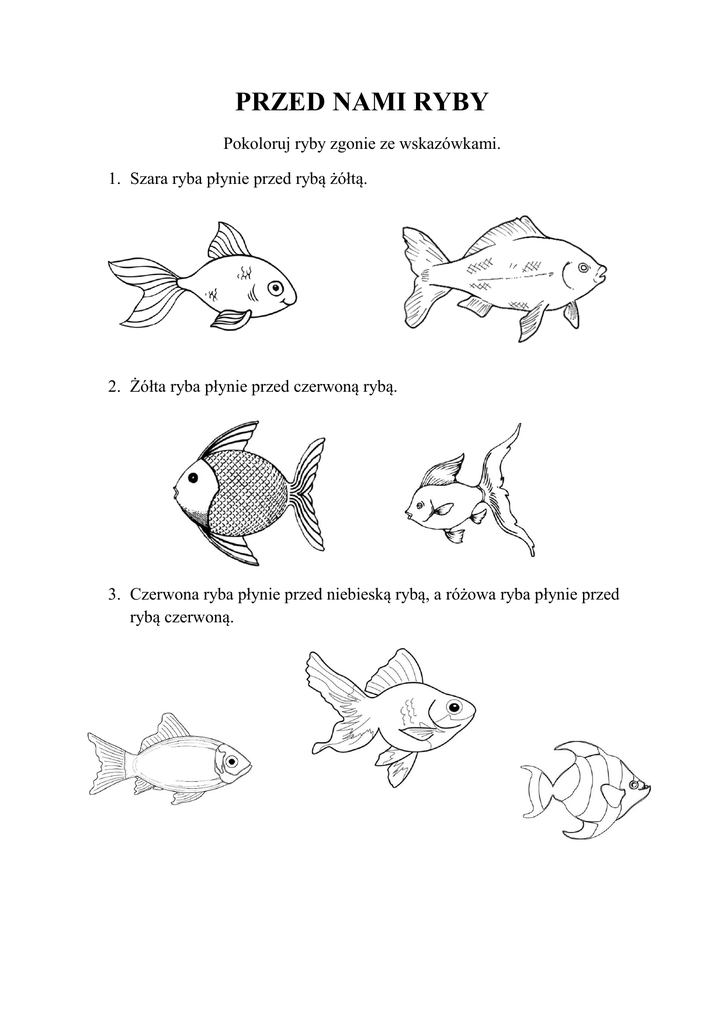 PRZED NAMI RYBY

Pokoloruj ryby zgonie ze wskazówkami.

1. Szara ryba płynie przed rybą żółtą.

2. Żółta ryba płynie przed czerwoną rybą.

3. Czerwona ryba płynie przed niebieską rybą, a różowa ryba płynie przed rybą czerwoną.