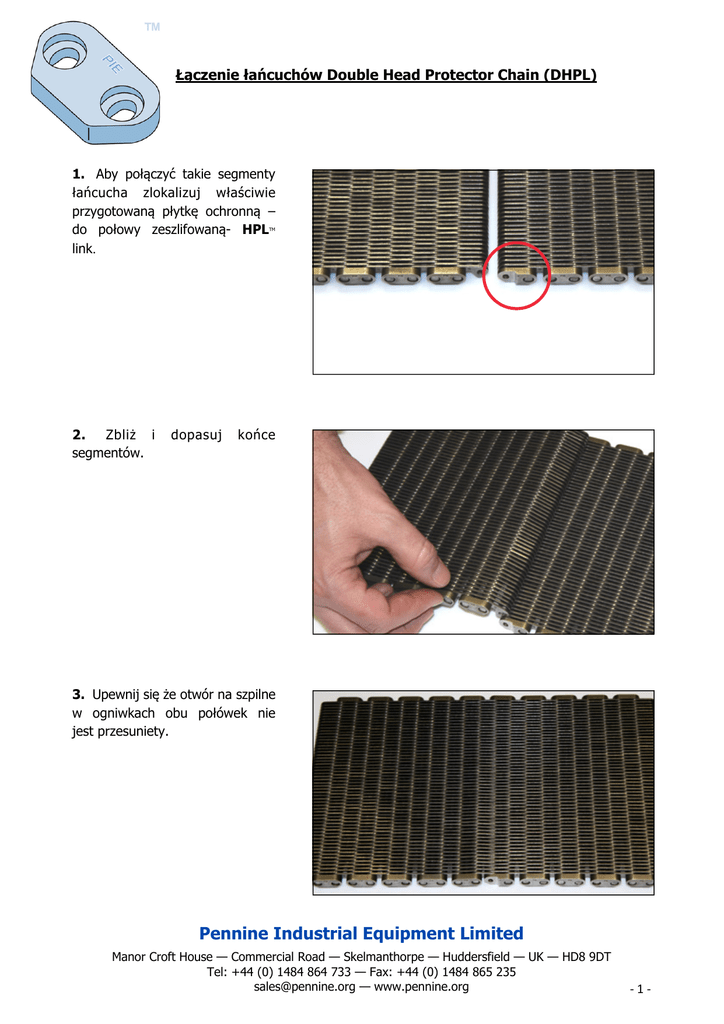 TM

PIE

Łączenie łańcuchów Double Head Protector Chain (DHPL)

1. Aby połączyć takie segmenty łańcucha zlokalizuj właściwie przygotowaną płytkę ochronną – do połowy zeszlifowaną- HPL™ link.

2. Zbliż i dopasuj końce segmentów.

3. Upewnij się że otwór na szpilne w ogniwkach obu połówek nie jest przesuniety.

Pennine Industrial Equipment Limited

Manor Croft House — Commercial Road — Skelmanthorpe — Huddersfield — UK — HD8 9DT
Tel: +44 (0) 1484 864 733 — Fax: +44 (0) 1484 865 235
sales@pennine.org — www.pennine.org

- 1 -