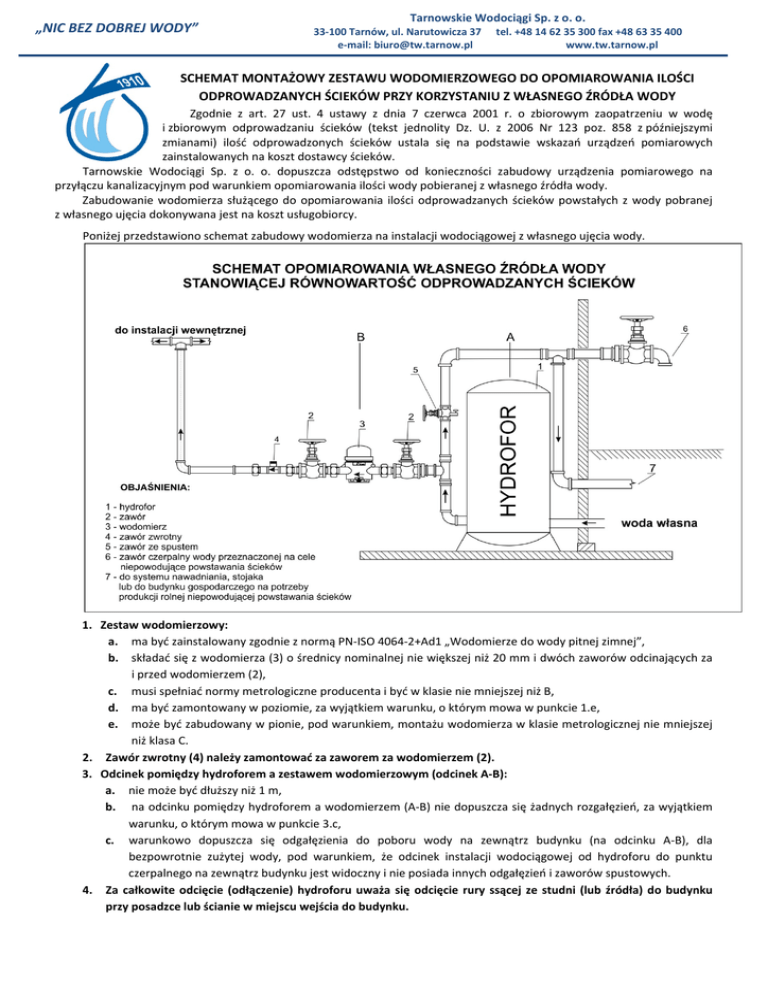 „NIC BEZ DOBREJ WODY”

Tarnowskie Wodociągi Sp. z o. o.
33-100 Tarnów, ul. Narutowicza 37 tel. +48 14 62 35 300 fax +48 63 35 400
e-mail: biuro@tw.tarnow.pl www.tw.tarnow.pl

1910

SCHEMAT MONTAŻOWY ZESTAWU WODOMIERZOWEGO DO OPOMIAROWANIA ILOŚCI ODPROWADZANYCH ŚCIEKÓW PRZY KORZYSTANIU Z WŁASNEGO ŹRÓDŁA WODY

Zgodnie z art. 27 ust. 4 ustawy z dnia 7 czerwca 2001 r. o zbiorowym zaopatrzeniu w wodę i zbiorowym odprowadzaniu ścieków (tekst jednolity Dz. U. z 2006 Nr 123 poz. 858 z późniejszymi zmianami) ilość odprowadzonych ścieków ustala się na podstawie wskazań urządzeń pomiarowych zainstalowanych na koszt dostawcy ścieków.

Tarnowskie Wodociągi Sp. z o. o. dopuszcza odstępstwo od konieczności zabudowy urządzenia pomiarowego na przyłączu kanalizacyjnym pod warunkiem opomiarowania ilości wody pobieranej z własnego źródła wody.

Zabudowanie wodomierza służącego do opomiarowania ilości odprowadzanych ścieków powstałych z wody pobranej z własnego ujęcia dokonywana jest na koszt usługobiorcy.

Poniżej przedstawiono schemat zabudowy wodomierza na instalacji wodociągowej z własnego ujęcia wody.

SCHEMAT OPOMIAROWANIA WŁASNEGO ŹRÓDŁA WODY STANOWIĄCEJ RÓWNOWARTOŚĆ ODPROWADZANYCH ŚCIEKÓW

do instalacji wewnętrznej
B
A
6
5
1
2
3
2
4
HYDROFOR
7
woda własna

OBJAŚNIENIA:
1 - hydrofor
2 - zawór
3 - wodomierz
4 - zawór zwrotny
5 - zawór ze spustem
6 - zawór czerpalny wody przeznaczonej na cele niepowodujące powstawania ścieków
7 - do systemu nawadniania, stojaka lub do budynku gospodarczego na potrzeby produkcji rolnej niepowodującej powstawania ścieków

1. Zestaw wodomierzowy:
a. ma być zainstalowany zgodnie z normą PN-ISO 4064-2+Ad1 „Wodomierze do wody pitnej zimnej”,
b. składać się z wodomierza (3) o średnicy nominalnej nie większej niż 20 mm i dwóch zaworów odcinających za i przed wodomierzem (2),
c. musi spełniać normy metrologiczne producenta i być w klasie nie mniejszej niż B,
d. ma być zamontowany w poziomie, za wyjątkiem warunku, o którym mowa w punkcie 1.e,
e. może być zabudowany w pionie, pod warunkiem, montażu wodomierza w klasie metrologicznej nie mniejszej niż klasa C.
2. Zawór zwrotny (4) należy zamontować za zaworem za wodomierzem (2).
3. Odcinek pomiędzy hydroforem a zestawem wodomierzowym (odcinek A-B):
a. nie może być dłuższy niż 1 m,
b. na odcinku pomiędzy hydroforem a wodomierzem (A-B) nie dopuszcza się żadnych rozgałęzień, za wyjątkiem warunku, o którym mowa w punkcie 3.c,
c. warunkowo dopuszcza się odgałęzienia do poboru wody na zewnątrz budynku (na odcinku A-B), dla bezpowrotnie zużytej wody, pod warunkiem, że odcinek instalacji wodociągowej od hydroforu do punktu czerpalnego na zewnątrz budynku jest widoczny i nie posiada innych odgałęzień i zaworów spustowych.
4. Za całkowite odcięcie (odłączenie) hydroforu uważa się odcięcie rury ssącej ze studni (lub źródła) do budynku przy posadzce lub ścianie w miejscu wejścia do budynku.