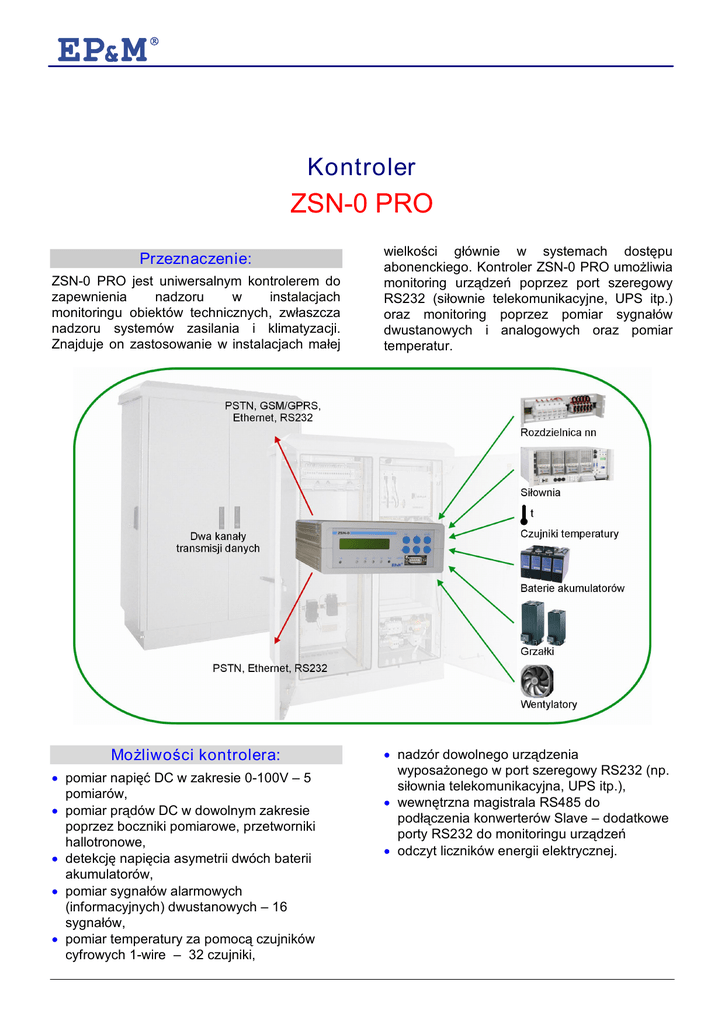 EP&M®

Kontroler
ZSN-0 PRO

Przeznaczenie:

ZSN-0 PRO jest uniwersalnym kontrolerem do zapewnienia nadzoru w instalacjach monitoringu obiektów technicznych, zwłaszcza nadzoru systemów zasilania i klimatyzacji. Znajduje on zastosowanie w instalacjach małej wielkości głównie w systemach dostępu abonenckiego. Kontroler ZSN-0 PRO umożliwia monitoring urządzeń poprzez port szeregowy RS232 (siłownie telekomunikacyjne, UPS itp.) oraz monitoring poprzez pomiar sygnałów dwustanowych i analogowych oraz pomiar temperatur.

PSTN, GSM/GPRS, Ethernet, RS232

Dwa kanały transmisji danych

PSTN, Ethernet, RS232

Rozdzielnica nn

Siłownia

t

Czujniki temperatury

Baterie akumulatorów

Grzałki

Wentylatory

Możliwości kontrolera:

• pomiar napięć DC w zakresie 0-100V – 5 pomiarów,
• pomiar prądów DC w dowolnym zakresie poprzez boczniki pomiarowe, przetworniki hallotronowe,
• detekcję napięcia asymetrii dwóch baterii akumulatorów,
• pomiar sygnałów alarmowych (informacyjnych) dwustanowych – 16 sygnałów,
• pomiar temperatury za pomocą czujników cyfrowych 1-wire – 32 czujniki,
• nadzór dowolnego urządzenia wyposażonego w port szeregowy RS232 (np. siłownia telekomunikacyjna, UPS itp.),
• wewnętrzna magistrala RS485 do podłączenia konwerterów Slave – dodatkowe porty RS232 do monitoringu urządzeń
• odczyt liczników energii elektrycznej.