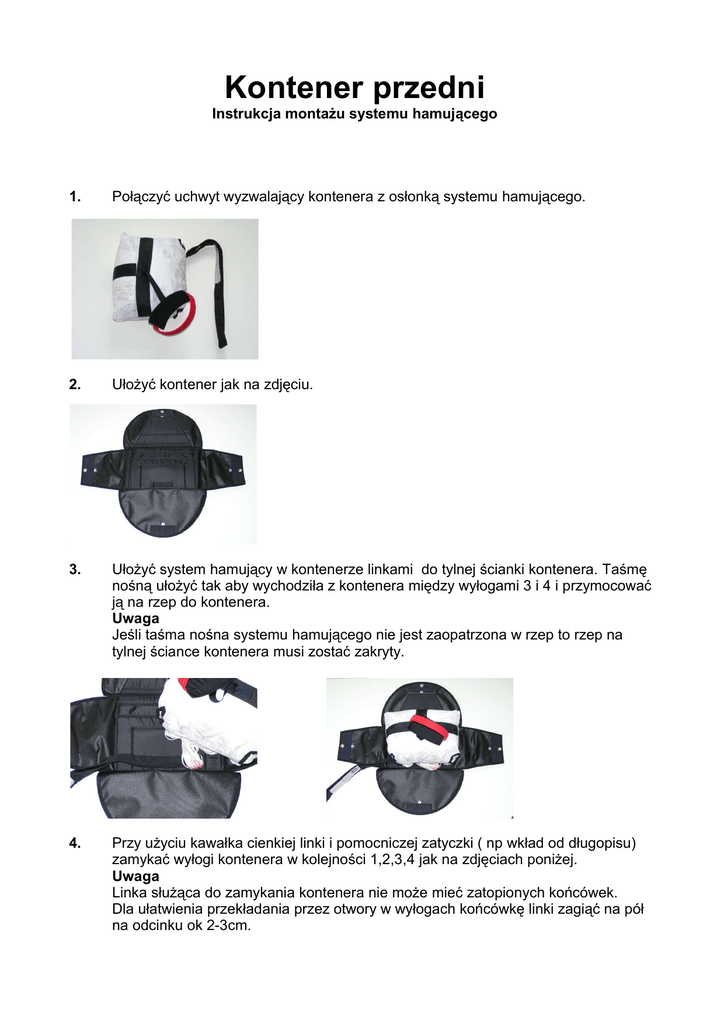 Kontener przedni
Instrukcja montażu systemu hamującego

1. Połączyć uchwyt wyzwalający kontenera z osłonką systemu hamującego.

2. Ułożyć kontener jak na zdjęciu.

3. Ułożyć system hamujący w kontenerze linkami do tylnej ścianki kontenera. Taśmę nośną ułożyć tak aby wychodziła z kontenera między wyłogami 3 i 4 i przymocować ją na rzep do kontenera.
Uwaga
Jeśli taśma nośna systemu hamującego nie jest zaopatrzona w rzep to rzep na tylnej ściance kontenera musi zostać zakryty.

4. Przy użyciu kawałka cienkiej linki i pomocniczej zatyczki ( np wkład od długopisu) zamykać wyłogi kontenera w kolejności 1,2,3,4 jak na zdjęciach poniżej.
Uwaga
Linka służąca do zamykania kontenera nie może mieć zatopionych końcówek.
Dla ułatwienia przekładania przez otwory w wyłogach końcówkę linki zagiąć na pół na odcinku ok 2-3cm.