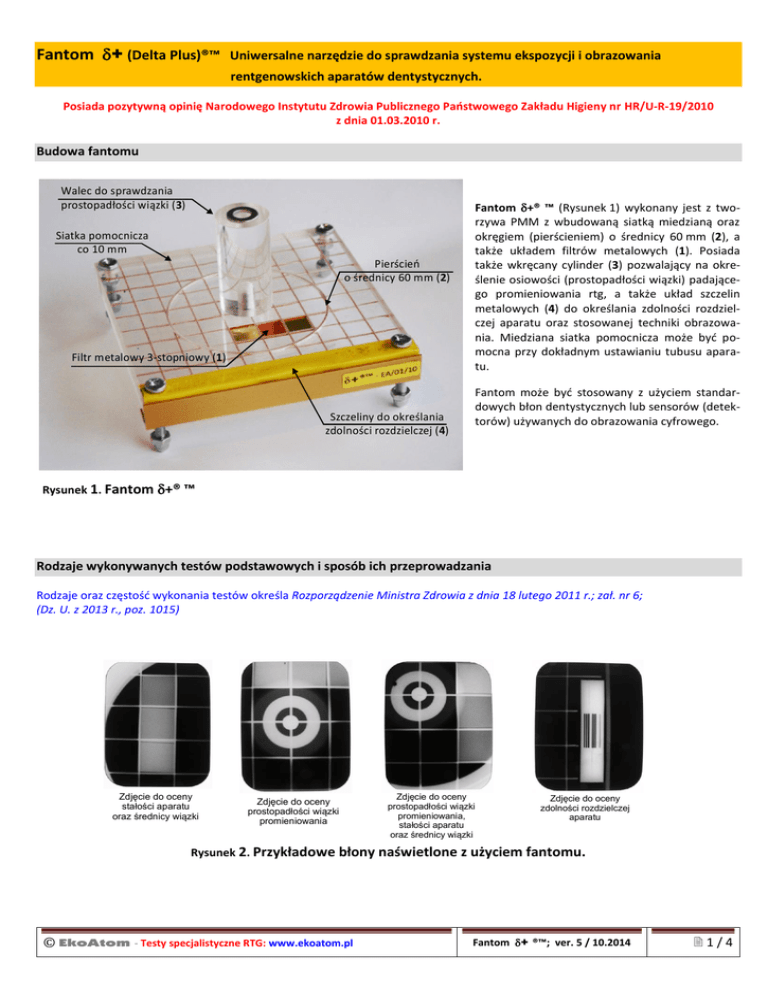 Fantom $\delta$+ (Delta Plus)®™ Uniwersalne narzędzie do sprawdzania systemu ekspozycji i obrazowania rentgenowskich aparatów dentystycznych.

Posiada pozytywną opinię Narodowego Instytutu Zdrowia Publicznego Państwowego Zakładu Higieny nr HR/U-R-19/2010 z dnia 01.03.2010 r.

Budowa fantomu

Walec do sprawdzania prostopadłości wiązki (3)

Siatka pomocnicza co 10 mm

Pierścień o średnicy 60 mm (2)

Filtr metalowy 3-stopniowy (1)

$\delta$+ ®™ - EA/01/10

Szczeliny do określania zdolności rozdzielczej (4)

Fantom $\delta$+® ™ (Rysunek 1) wykonany jest z tworzywa PMM z wbudowaną siatką miedzianą oraz okręgiem (pierścieniem) o średnicy 60 mm (2), a także układem filtrów metalowych (1). Posiada także wkręcany cylinder (3) pozwalający na określenie osiowości (prostopadłości wiązki) padającego promieniowania rtg, a także układ szczelin metalowych (4) do określania zdolności rozdzielczej aparatu oraz stosowanej techniki obrazowania. Miedziana siatka pomocnicza może być pomocna przy dokładnym ustawianiu tubusu aparatu.

Fantom może być stosowany z użyciem standardowych błon dentystycznych lub sensorów (detektorów) używanych do obrazowania cyfrowego.

Rysunek 1. Fantom $\delta$+® ™

Rodzaje wykonywanych testów podstawowych i sposób ich przeprowadzania

Rodzaje oraz częstość wykonania testów określa Rozporządzenie Ministra Zdrowia z dnia 18 lutego 2011 r.; zał. nr 6; (Dz. U. z 2013 r., poz. 1015)

Zdjęcie do oceny stałości aparatu oraz średnicy wiązki

Zdjęcie do oceny prostopadłości wiązki promieniowania

Zdjęcie do oceny prostopadłości wiązki promieniowania, stałości aparatu oraz średnicy wiązki

Zdjęcie do oceny zdolności rozdzielczej aparatu

Rysunek 2. Przykładowe błony naświetlone z użyciem fantomu.

© EkoAtom - Testy specjalistyczne RTG: www.ekoatom.pl

Fantom $\delta$+ ®™; ver. 5 / 10.2014

1 / 4