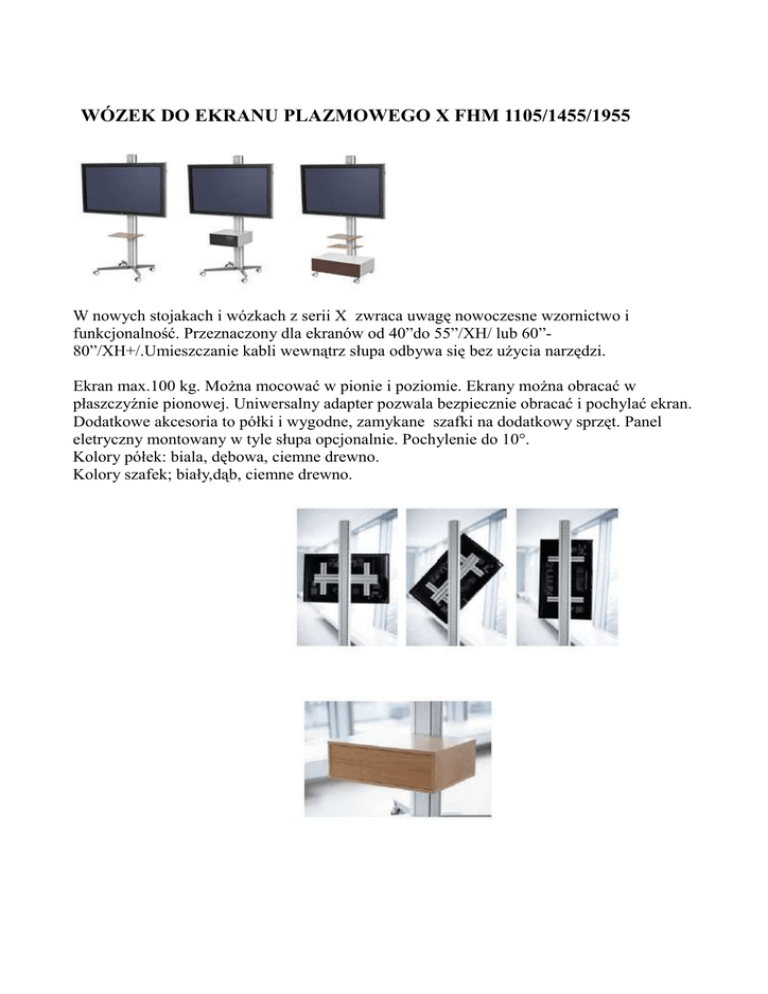 WÓZEK DO EKRANU PLAZMOWEGO X FHM 1105/1455/1955

W nowych stojakach i wózkach z serii X zwraca uwagę nowoczesne wzornictwo i funkcjonalność. Przeznaczony dla ekranów od 40”do 55”/XH/ lub 60”-80”/XH+/.Umieszczanie kabli wewnątrz słupa odbywa się bez użycia narzędzi.

Ekran max.100 kg. Można mocować w pionie i poziomie. Ekrany można obracać w płaszczyźnie pionowej. Uniwersalny adapter pozwala bezpiecznie obracać i pochylać ekran. Dodatkowe akcesoria to półki i wygodne, zamykane szafki na dodatkowy sprzęt. Panel eletryczny montowany w tyle słupa opcjonalnie. Pochylenie do 10°.
Kolory półek: biala, dębowa, ciemne drewno.
Kolory szafek; biały,dąb, ciemne drewno.