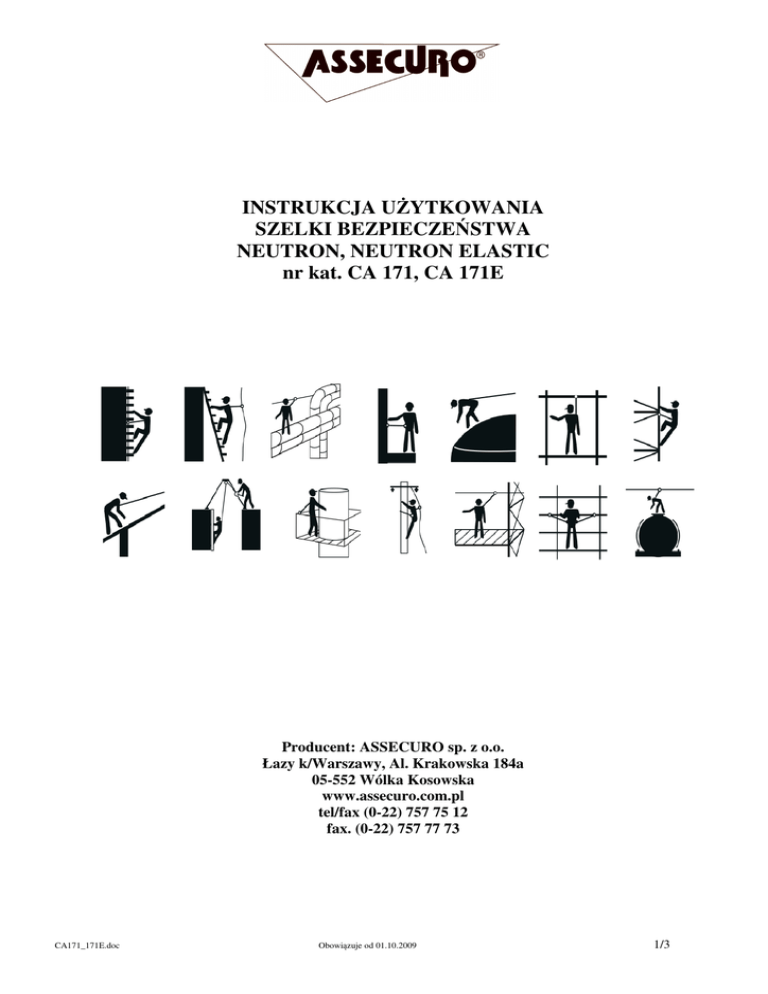 ASSECURO®

INSTRUKCJA UŻYTKOWANIA
SZELKI BEZPIECZEŃSTWA
NEUTRON, NEUTRON ELASTIC
nr kat. CA 171, CA 171E

Producent: ASSECURO sp. z o.o.
Łazy k/Warszawy, Al. Krakowska 184a
05-552 Wólka Kosowska
www.assecuro.com.pl
tel/fax (0-22) 757 75 12
fax. (0-22) 757 77 73

CA171_171E.doc

Obowiązuje od 01.10.2009

1/3