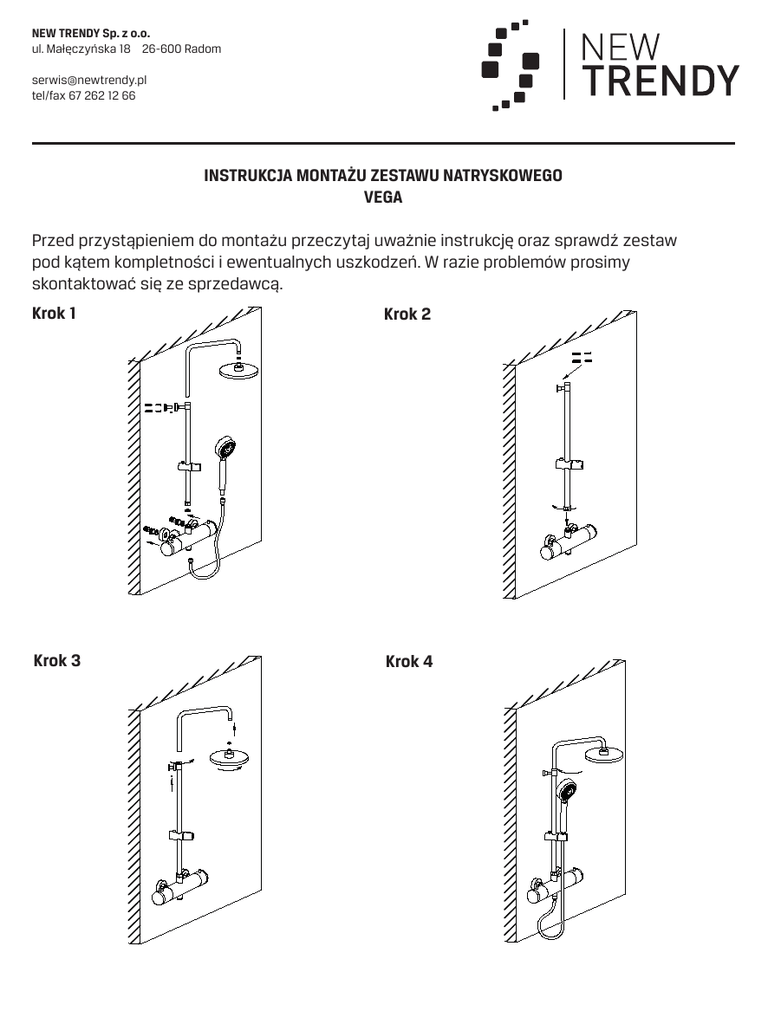 NEW TRENDY Sp. z o.o.
ul. Małęczyńska 18 26-600 Radom

serwis@newtrendy.pl
tel/fax 67 262 12 66

NEW
TRENDY

INSTRUKCJA MONTAŻU ZESTAWU NATRYSKOWEGO
VEGA

Przed przystąpieniem do montażu przeczytaj uważnie instrukcję oraz sprawdź zestaw pod kątem kompletności i ewentualnych uszkodzeń. W razie problemów prosimy skontaktować się ze sprzedawcą.

Krok 1

Krok 2

Krok 3

Krok 4