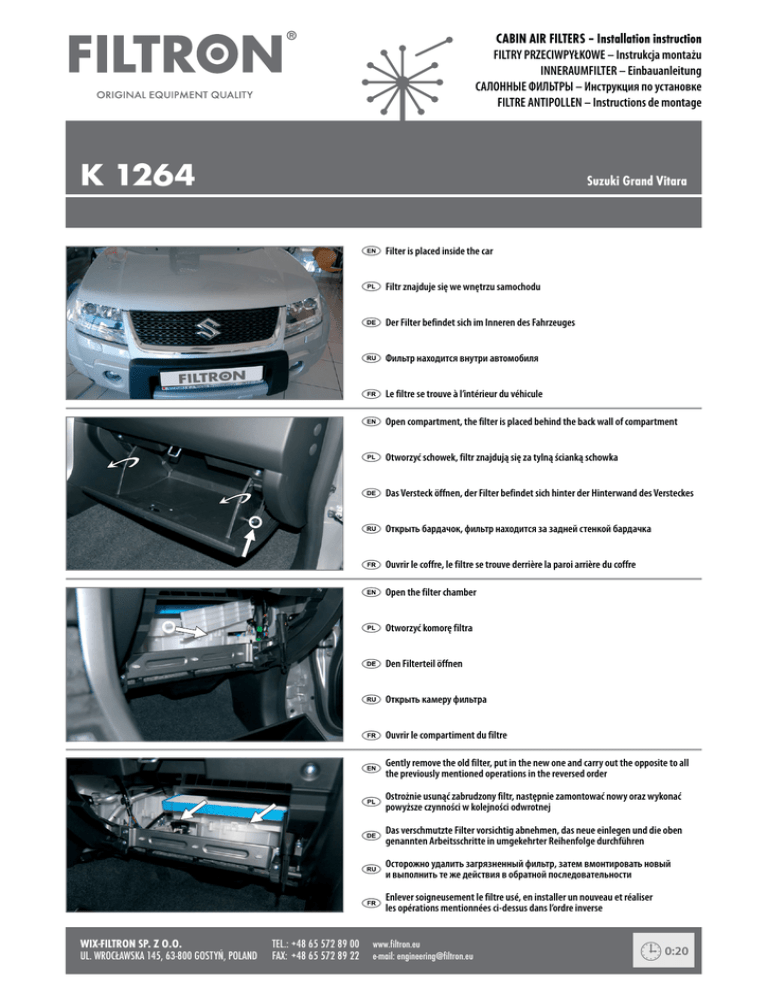 FILTRON®
ORIGINAL EQUIPMENT QUALITY

CABIN AIR FILTERS – Installation instruction
FILTRY PRZECIWPYŁKOWE – Instrukcja montażu
INNERAUMFILTER – Einbauanleitung
САЛОННЫЕ ФИЛЬТРЫ – Инструкция по установке
FILTRE ANTIPOLLEN – Instructions de montage

K 1264

Suzuki Grand Vitara

FILTRON

EN Filter is placed inside the car
PL Filtr znajduje się we wnętrzu samochodu
DE Der Filter befindet sich im Inneren des Fahrzeuges
RU Фильтр находится внутри автомобиля
FR Le filtre se trouve à l'intérieur du véhicule

EN Open compartment, the filter is placed behind the back wall of compartment
PL Otworzyć schowek, filtr znajdują się za tylną ścianką schowka
DE Das Versteck öffnen, der Filter befindet sich hinter der Hinterwand des Versteckes
RU Открыть бардачок, фильтр находится за задней стенкой бардачка
FR Ouvrir le coffre, le filtre se trouve derrière la paroi arrière du coffre

EN Open the filter chamber
PL Otworzyć komorę filtra
DE Den Filterteil öffnen
RU Открыть камеру фильтра
FR Ouvrir le compartiment du filtre

EN Gently remove the old filter, put in the new one and carry out the opposite to all the previously mentioned operations in the reversed order
PL Ostrożnie usunąć zabrudzony filtr, następnie zamontować nowy oraz wykonać powyższe czynności w kolejności odwrotnej
DE Das verschmutzte Filter vorsichtig abnehmen, das neue einlegen und die oben genannten Arbeitsschritte in umgekehrter Reihenfolge durchführen
RU Осторожно удалить загрязненный фильтр, затем вмонтировать новый и выполнить те же действия в обратной последовательности
FR Enlever soigneusement le filtre usé, en installer un nouveau et réaliser les opérations mentionnées ci-dessus dans l'ordre inverse

WIX-FILTRON SP. Z O.O.
UL. WROCŁAWSKA 145, 63-800 GOSTYŃ, POLAND
TEL.: +48 65 572 89 00
FAX: +48 65 572 89 22
www.filtron.eu
e-mail: engineering@filtron.eu
0:20