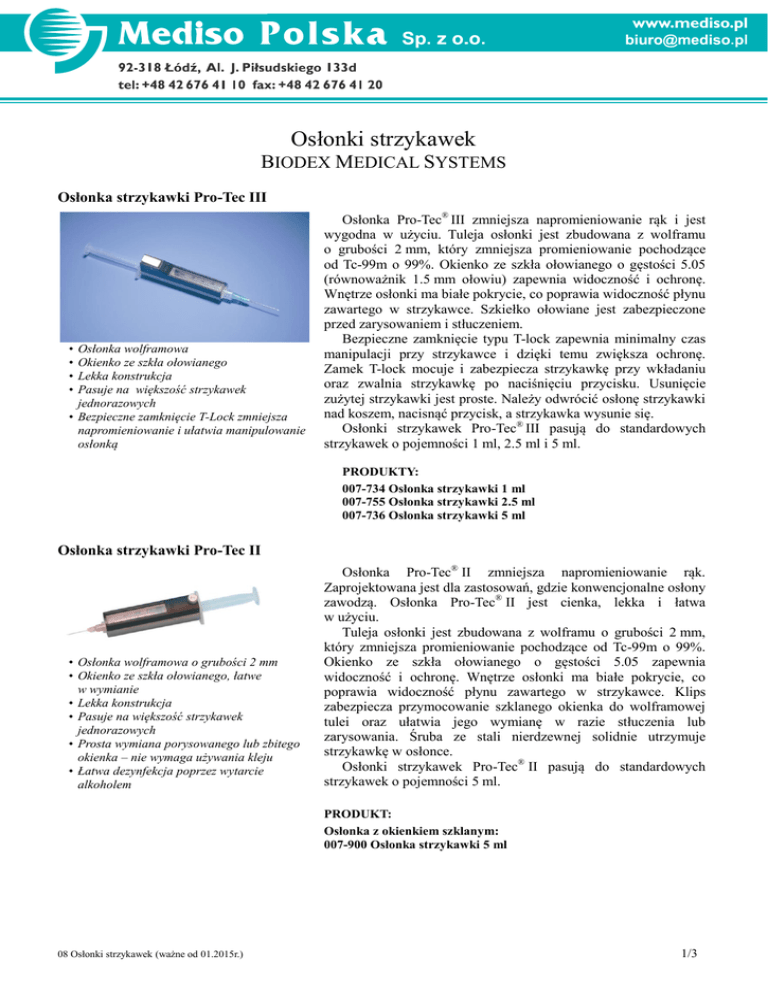 Mediso Polska Sp. z o.o.

www.mediso.pl
biuro@mediso.pl

92-318 Łódź, Al. J. Piłsudskiego 133d
tel: +48 42 676 41 10 fax: +48 42 676 41 20

Osłonki strzykawek

BIODEX MEDICAL SYSTEMS

Osłonka strzykawki Pro-Tec III

• Osłonka wolframowa
• Okienko ze szkła ołowianego
• Lekka konstrukcja
• Pasuje na większość strzykawek jednorazowych
• Bezpieczne zamknięcie T-Lock zmniejsza napromieniowanie i ułatwia manipulowanie osłonką

Osłonka Pro-Tec® III zmniejsza napromieniowanie rąk i jest wygodna w użyciu. Tuleja osłonki jest zbudowana z wolframu o grubości 2 mm, który zmniejsza promieniowanie pochodzące od Tc-99m o 99%. Okienko ze szkła ołowianego o gęstości 5.05 (równoważnik 1.5 mm ołowiu) zapewnia widoczność i ochronę. Wnętrze osłonki ma białe pokrycie, co poprawia widoczność płynu zawartego w strzykawce. Szkiełko ołowiane jest zabezpieczone przed zarysowaniem i stłuczeniem.
Bezpieczne zamknięcie typu T-lock zapewnia minimalny czas manipulacji przy strzykawce i dzięki temu zwiększa ochronę. Zamek T-lock mocuje i zabezpiecza strzykawkę przy wkładaniu oraz zwalnia strzykawkę po naciśnięciu przycisku. Usunięcie zużytej strzykawki jest proste. Należy odwrócić osłonę strzykawki nad koszem, nacisnąć przycisk, a strzykawka wysunie się.
Osłonki strzykawek Pro-Tec® III pasują do standardowych strzykawek o pojemności 1 ml, 2.5 ml i 5 ml.

PRODUKTY:
007-734 Osłonka strzykawki 1 ml
007-755 Osłonka strzykawki 2.5 ml
007-736 Osłonka strzykawki 5 ml

Osłonka strzykawki Pro-Tec II

• Osłonka wolframowa o grubości 2 mm
• Okienko ze szkła ołowianego, łatwe w wymianie
• Lekka konstrukcja
• Pasuje na większość strzykawek jednorazowych
• Prosta wymiana porysowanego lub zbitego okienka – nie wymaga używania kleju
• Łatwa dezynfekcja poprzez wytarcie alkoholem

Osłonka Pro-Tec® II zmniejsza napromieniowanie rąk. Zaprojektowana jest dla zastosowań, gdzie konwencjonalne osłony zawodzą. Osłonka Pro-Tec® II jest cienka, lekka i łatwa w użyciu.
Tuleja osłonki jest zbudowana z wolframu o grubości 2 mm, który zmniejsza promieniowanie pochodzące od Tc-99m o 99%. Okienko ze szkła ołowianego o gęstości 5.05 zapewnia widoczność i ochronę. Wnętrze osłonki ma białe pokrycie, co poprawia widoczność płynu zawartego w strzykawce. Klips zabezpiecza przymocowanie szklanego okienka do wolframowej tulei oraz ułatwia jego wymianę w razie stłuczenia lub zarysowania. Śruba ze stali nierdzewnej solidnie utrzymuje strzykawkę w osłonce.
Osłonki strzykawek Pro-Tec® II pasują do standardowych strzykawek o pojemności 5 ml.

PRODUKT:
Osłonka z okienkiem szklanym:
007-900 Osłonka strzykawki 5 ml

08 Osłonki strzykawek (ważne od 01.2015r.)

1/3