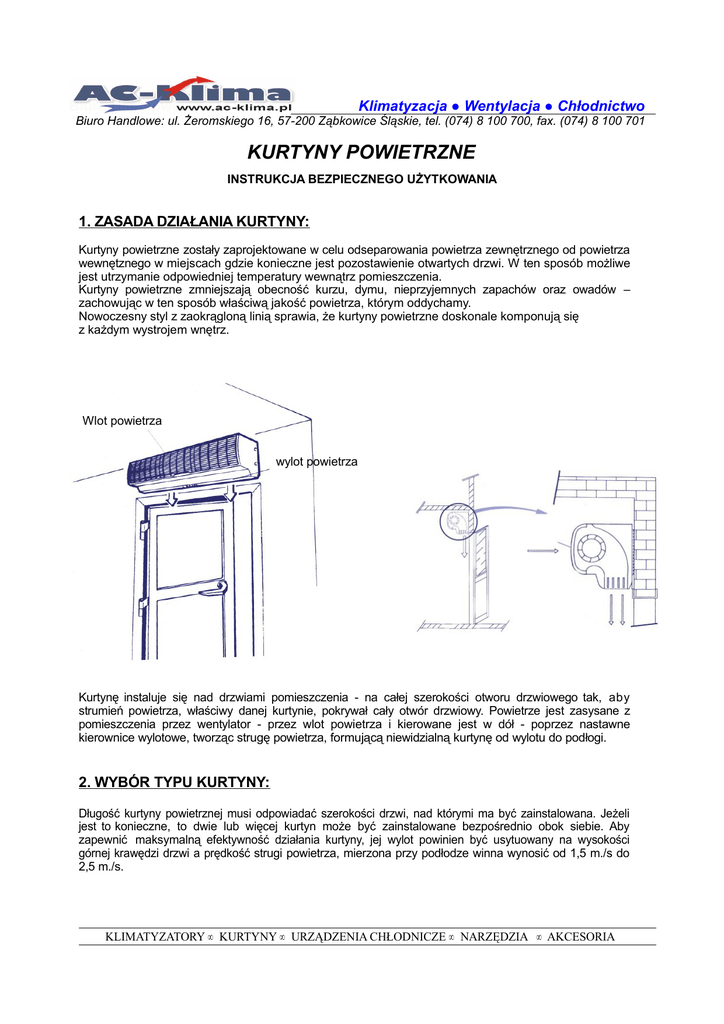 AC-Klima
www.ac-klima.pl
Klimatyzacja ● Wentylacja ● Chłodnictwo
Biuro Handlowe: ul. Żeromskiego 16, 57-200 Ząbkowice Śląskie, tel. (074) 8 100 700, fax. (074) 8 100 701

KURTYNY POWIETRZNE

INSTRUKCJA BEZPIECZNEGO UŻYTKOWANIA

1. ZASADA DZIAŁANIA KURTYNY:

Kurtyny powietrzne zostały zaprojektowane w celu odseparowania powietrza zewnętrznego od powietrza wewnętrznego w miejscach gdzie konieczne jest pozostawienie otwartych drzwi. W ten sposób możliwe jest utrzymanie odpowiedniej temperatury wewnątrz pomieszczenia.
Kurtyny powietrzne zmniejszają obecność kurzu, dymu, nieprzyjemnych zapachów oraz owadów – zachowując w ten sposób właściwą jakość powietrza, którym oddychamy.
Nowoczesny styl z zaokrągloną linią sprawia, że kurtyny powietrzne doskonale komponują się z każdym wystrojem wnętrz.

Wlot powietrza

wylot powietrza

Kurtynę instaluje się nad drzwiami pomieszczenia - na całej szerokości otworu drzwiowego tak, aby strumień powietrza, właściwy danej kurtynie, pokrywał cały otwór drzwiowy. Powietrze jest zasysane z pomieszczenia przez wentylator - przez wlot powietrza i kierowane jest w dół - poprzez nastawne kierownice wylotowe, tworząc strugę powietrza, formującą niewidzialną kurtynę od wylotu do podłogi.

2. WYBÓR TYPU KURTYNY:

Długość kurtyny powietrznej musi odpowiadać szerokości drzwi, nad którymi ma być zainstalowana. Jeżeli jest to konieczne, to dwie lub więcej kurtyn może być zainstalowane bezpośrednio obok siebie. Aby zapewnić maksymalną efektywność działania kurtyny, jej wylot powinien być usytuowany na wysokości górnej krawędzi drzwi a prędkość strugi powietrza, mierzona przy podłodze winna wynosić od 1,5 m./s do 2,5 m./s.

KLIMATYZATORY ¤ KURTYNY ¤ URZĄDZENIA CHŁODNICZE ¤ NARZĘDZIA ¤ AKCESORIA