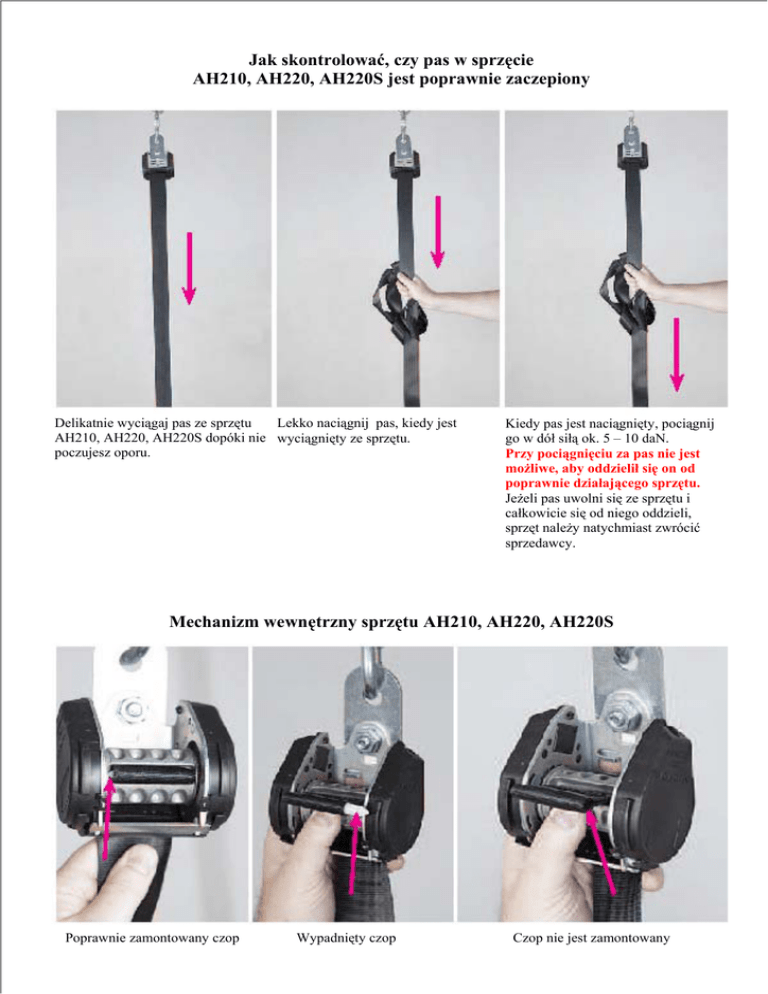 Jak skontrolować, czy pas w sprzęcie AH210, AH220, AH220S jest poprawnie zaczepiony

Delikatnie wyciągaj pas ze sprzętu AH210, AH220, AH220S dopóki nie poczujesz oporu.

Lekko naciągnij pas, kiedy jest wyciągnięty ze sprzętu.

Kiedy pas jest naciągnięty, pociągnij go w dół siłą ok. 5 – 10 daN. Przy pociągnięciu za pas nie jest możliwe, aby oddzielił się on od poprawnie działającego sprzętu. Jeżeli pas uwolni się ze sprzętu i całkowicie się od niego oddzieli, sprzęt należy natychmiast zwrócić sprzedawcy.

Mechanizm wewnętrzny sprzętu AH210, AH220, AH220S

Poprawnie zamontowany czop

Wypadnięty czop

Czop nie jest zamontowany