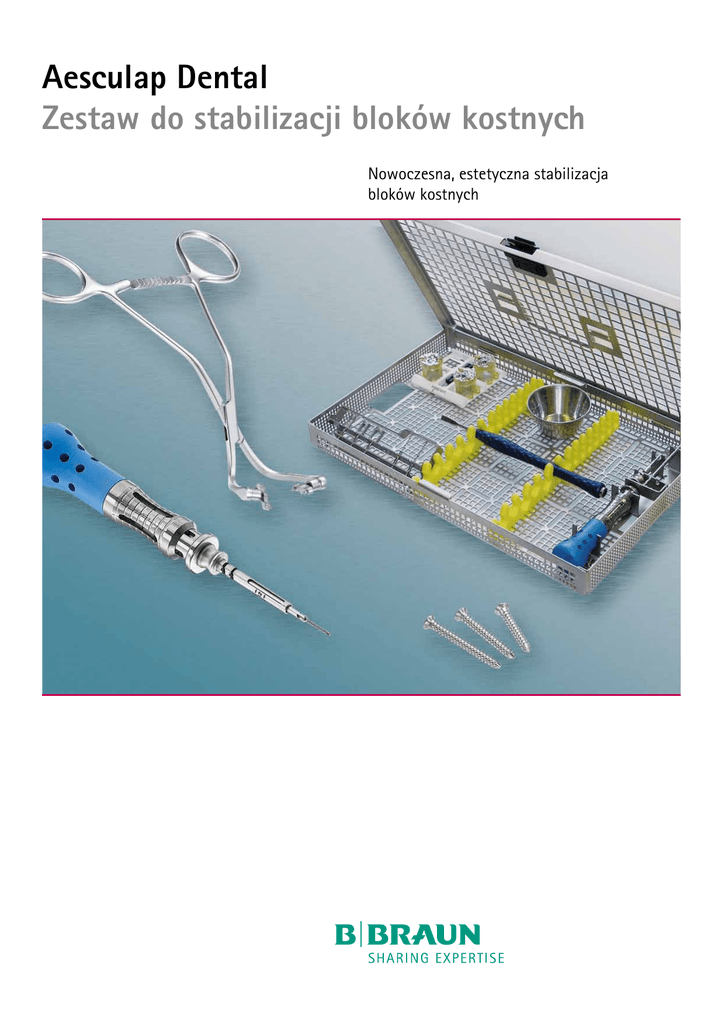 Aesculap Dental
Zestaw do stabilizacji bloków kostnych

Nowoczesna, estetyczna stabilizacja bloków kostnych

B|BRAUN
SHARING EXPERTISE