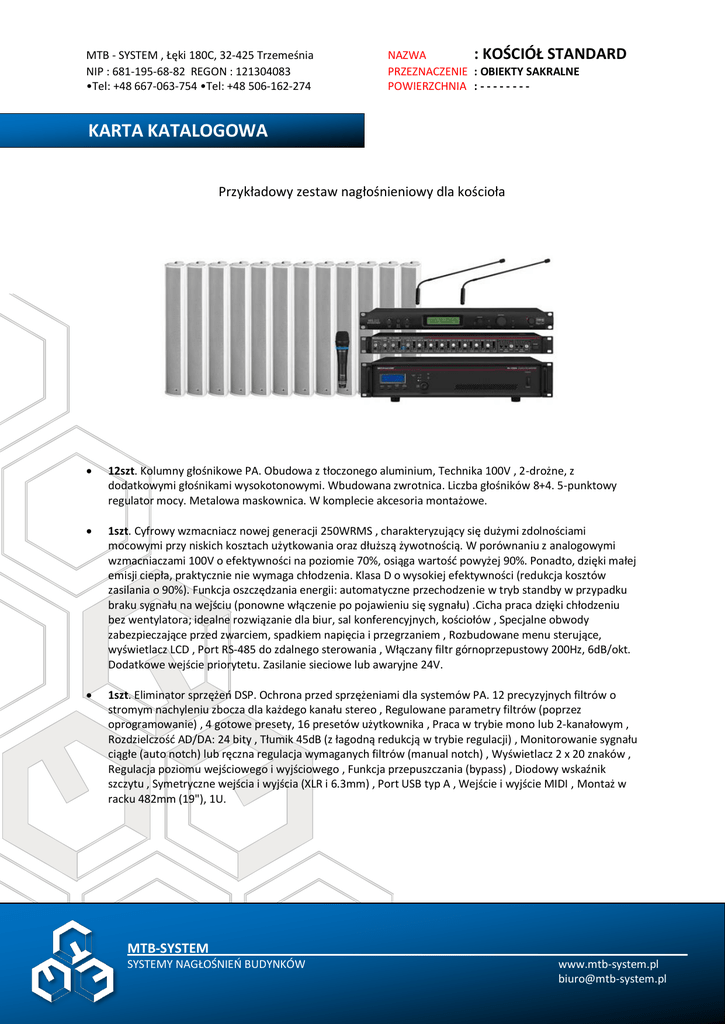 MTB - SYSTEM , Łęki 180C, 32-425 Trzemeśnia
NIP : 681-195-68-82 REGON : 121304083
•Tel: +48 667-063-754 •Tel: +48 506-162-274

NAZWA : KOŚCIÓŁ STANDARD
PRZEZNACZENIE : OBIEKTY SAKRALNE
POWIERZCHNIA : - - - - - - - -

KARTA KATALOGOWA

Przykładowy zestaw nagłośnieniowy dla kościoła

• **12szt**. Kolumny głośnikowe PA. Obudowa z tłoczonego aluminium, Technika 100V , 2-drożne, z dodatkowymi głośnikami wysokotonowymi. Wbudowana zwrotnica. Liczba głośników 8+4. 5-punktowy regulator mocy. Metalowa maskownica. W komplecie akcesoria montażowe.

• **1szt**. Cyfrowy wzmacniacz nowej generacji 250WRMS , charakteryzujący się dużymi zdolnościami mocowymi przy niskich kosztach użytkowania oraz dłuższą żywotnością. W porównaniu z analogowymi wzmacniaczami 100V o efektywności na poziomie 70%, osiąga wartość powyżej 90%. Ponadto, dzięki małej emisji ciepła, praktycznie nie wymaga chłodzenia. Klasa D o wysokiej efektywności (redukcja kosztów zasilania o 90%). Funkcja oszczędzania energii: automatyczne przechodzenie w tryb standby w przypadku braku sygnału na wejściu (ponowne włączenie po pojawieniu się sygnału) .Cicha praca dzięki chłodzeniu bez wentylatora; idealne rozwiązanie dla biur, sal konferencyjnych, kościołów , Specjalne obwody zabezpieczające przed zwarciem, spadkiem napięcia i przegrzaniem , Rozbudowane menu sterujące, wyświetlacz LCD , Port RS-485 do zdalnego sterowania , Włączany filtr górnoprzepustowy 200Hz, 6dB/okt. Dodatkowe wejście priorytetu. Zasilanie sieciowe lub awaryjne 24V.

• **1szt**. Eliminator sprzężeń DSP. Ochrona przed sprzężeniami dla systemów PA. 12 precyzyjnych filtrów o stromym nachyleniu zbocza dla każdego kanału stereo , Regulowane parametry filtrów (poprzez oprogramowanie) , 4 gotowe presety, 16 presetów użytkownika , Praca w trybie mono lub 2-kanałowym , Rozdzielczość AD/DA: 24 bity , Tłumik 45dB (z łagodną redukcją w trybie regulacji) , Monitorowanie sygnału ciągłe (auto notch) lub ręczna regulacja wymaganych filtrów (manual notch) , Wyświetlacz 2 x 20 znaków , Regulacja poziomu wejściowego i wyjściowego , Funkcja przepuszczania (bypass) , Diodowy wskaźnik szczytu , Symetryczne wejścia i wyjścia (XLR i 6.3mm) , Port USB typ A , Wejście i wyjście MIDI , Montaż w racku 482mm (19"), 1U.

MTB-SYSTEM
SYSTEMY NAGŁOŚNIEŃ BUDYNKÓW

www.mtb-system.pl
biuro@mtb-system.pl