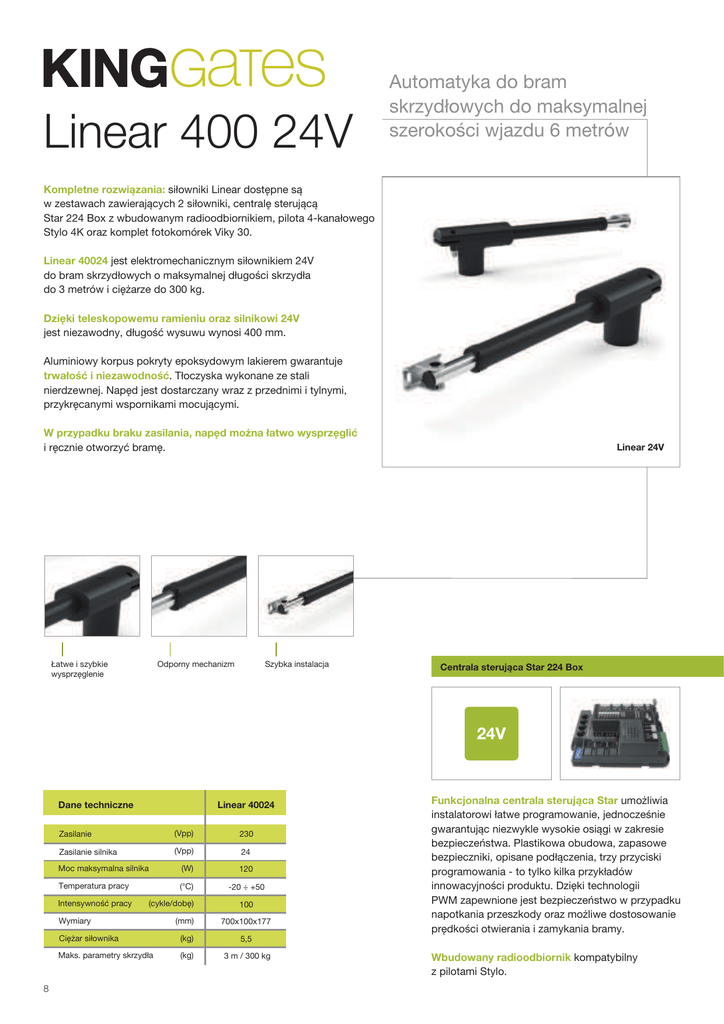 KINGGates

Linear 400 24V

Automatyka do bram skrzydłowych do maksymalnej szerokości wjazdu 6 metrów

Kompletne rozwiązania: siłowniki Linear dostępne są w zestawach zawierających 2 siłowniki, centralę sterującą Star 224 Box z wbudowanym radioodbiornikiem, pilota 4-kanałowego Stylo 4K oraz komplet fotokomórek Viky 30.

Linear 40024 jest elektromechanicznym siłownikiem 24V do bram skrzydłowych o maksymalnej długości skrzydła do 3 metrów i ciężarze do 300 kg.

Dzięki teleskopowemu ramieniu oraz silnikowi 24V jest niezawodny, długość wysuwu wynosi 400 mm.

Aluminiowy korpus pokryty epoksydowym lakierem gwarantuje trwałość i niezawodność. Tłoczyska wykonane ze stali nierdzewnej. Napęd jest dostarczany wraz z przednimi i tylnymi, przykręcanymi wspornikami mocującymi.

W przypadku braku zasilania, napęd można łatwo wysprzęglić i ręcznie otworzyć bramę.

Linear 24V

Łatwe i szybkie wysprzęglenie

Odporny mechanizm

Szybka instalacja

Centrala sterująca Star 224 Box

24V

| Dane techniczne | | Linear 40024 |
|---|---|---|
| Zasilanie | (Vpp) | 230 |
| Zasilanie silnika | (Vpp) | 24 |
| Moc maksymalna silnika | (W) | 120 |
| Temperatura pracy | (°C) | -20 ÷ +50 |
| Intensywność pracy | (cykle/dobę) | 100 |
| Wymiary | (mm) | 700x100x177 |
| Ciężar siłownika | (kg) | 5,5 |
| Maks. parametry skrzydła | (kg) | 3 m / 300 kg |

Funkcjonalna centrala sterująca Star umożliwia instalatorowi łatwe programowanie, jednocześnie gwarantując niezwykle wysokie osiągi w zakresie bezpieczeństwa. Plastikowa obudowa, zapasowe bezpieczniki, opisane podłączenia, trzy przyciski programowania - to tylko kilka przykładów innowacyjności produktu. Dzięki technologii PWM zapewnione jest bezpieczeństwo w przypadku napotkania przeszkody oraz możliwe dostosowanie prędkości otwierania i zamykania bramy.

Wbudowany radioodbiornik kompatybilny z pilotami Stylo.

8