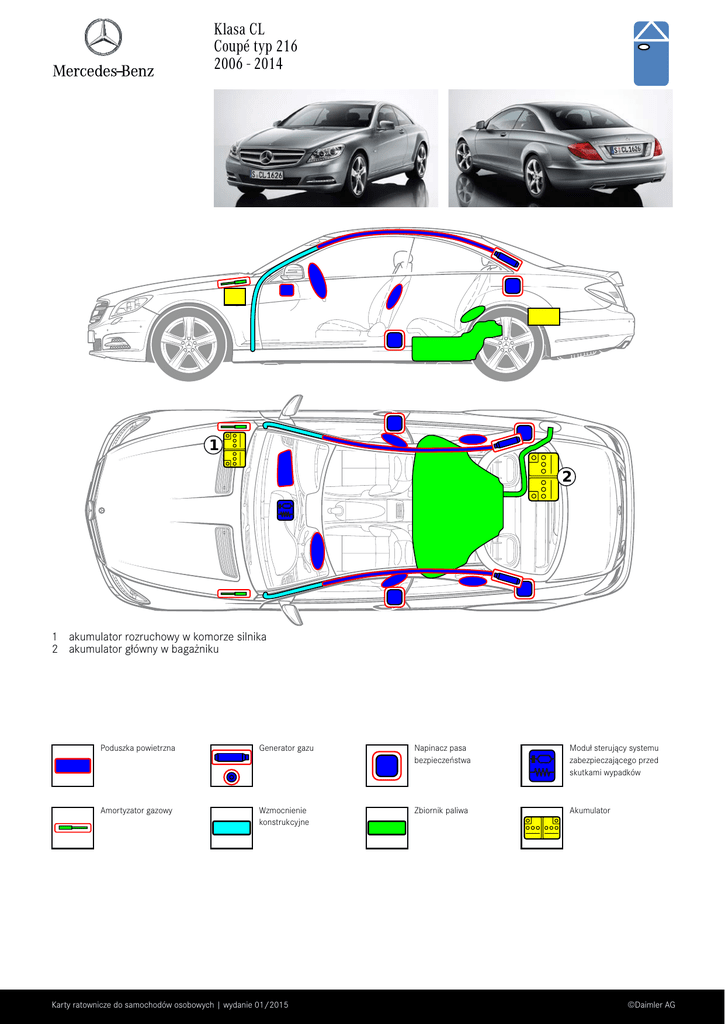 Mercedes-Benz

Klasa CL
Coupé typ 216
2006 - 2014

S CL 1626

S CL 1626

1

2

1 akumulator rozruchowy w komorze silnika
2 akumulator główny w bagażniku

Poduszka powietrzna

Generator gazu

Napinacz pasa bezpieczeństwa

Moduł sterujący systemu zabezpieczającego przed skutkami wypadków

Amortyzator gazowy

Wzmocnienie konstrukcyjne

Zbiornik paliwa

Akumulator

Karty ratownicze do samochodów osobowych | wydanie 01/2015

©Daimler AG