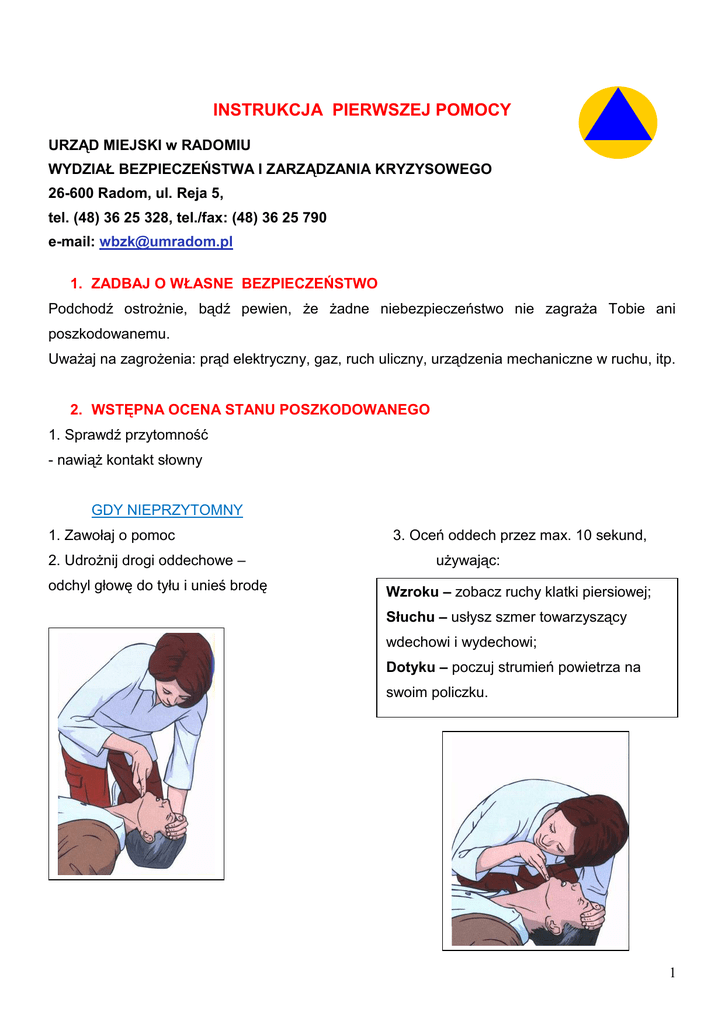 INSTRUKCJA PIERWSZEJ POMOCY

URZĄD MIEJSKI w RADOMIU
WYDZIAŁ BEZPIECZEŃSTWA I ZARZĄDZANIA KRYZYSOWEGO
26-600 Radom, ul. Reja 5,
tel. (48) 36 25 328, tel./fax: (48) 36 25 790
e-mail: wbzk@umradom.pl

1. ZADBAJ O WŁASNE BEZPIECZEŃSTWO

Podchodź ostrożnie, bądź pewien, że żadne niebezpieczeństwo nie zagraża Tobie ani poszkodowanemu.
Uważaj na zagrożenia: prąd elektryczny, gaz, ruch uliczny, urządzenia mechaniczne w ruchu, itp.

2. WSTĘPNA OCENA STANU POSZKODOWANEGO

1. Sprawdź przytomność
- nawiąż kontakt słowny

GDY NIEPRZYTOMNY

1. Zawołaj o pomoc
2. Udrożnij drogi oddechowe – odchyl głowę do tyłu i unieś brodę

3. Oceń oddech przez max. 10 sekund, używając:

Wzroku – zobacz ruchy klatki piersiowej;
Słuchu – usłysz szmer towarzyszący wdechowi i wydechowi;
Dotyku – poczuj strumień powietrza na swoim policzku.

1