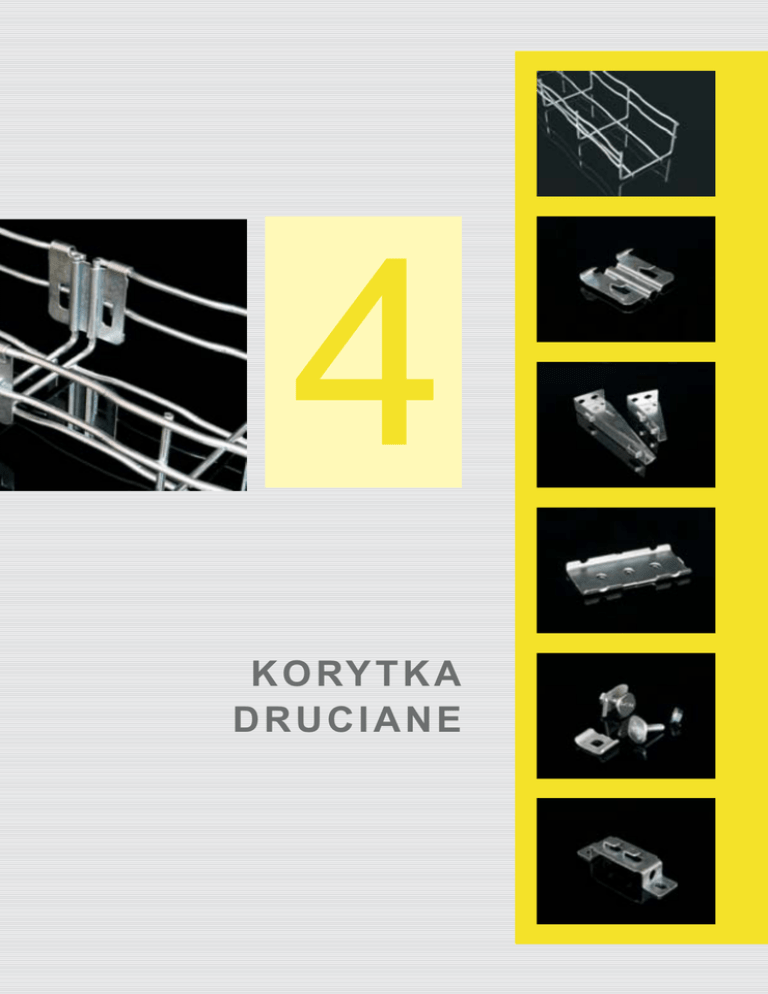 4

KORYTKA
DRUCIANE