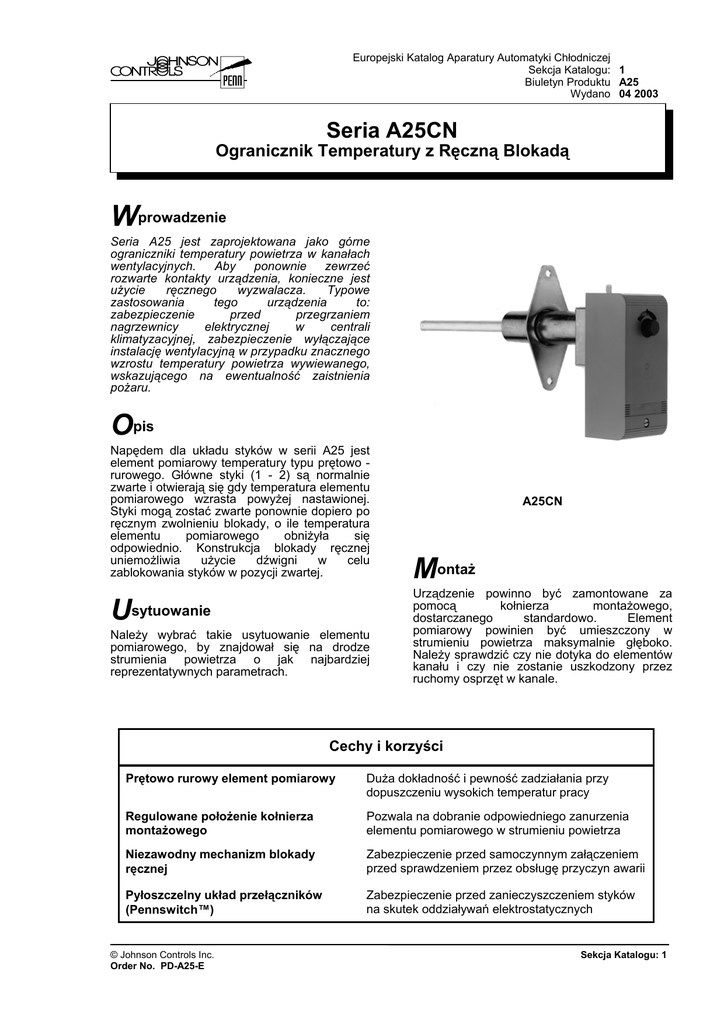 JOHNSON CONTROLS PENN

Europejski Katalog Aparatury Automatyki Chłodniczej
Sekcja Katalogu: 1
Biuletyn Produktu A25
Wydano 04 2003

Seria A25CN
Ogranicznik Temperatury z Ręczną Blokadą

Wprowadzenie

Seria A25 jest zaprojektowana jako górne ograniczniki temperatury powietrza w kanałach wentylacyjnych. Aby ponownie zewrzeć rozwarte kontakty urządzenia, konieczne jest użycie ręcznego wyzwalacza. Typowe zastosowania tego urządzenia to: zabezpieczenie przed przegrzaniem nagrzewnicy elektrycznej w centrali klimatyzacyjnej, zabezpieczenie wyłączające instalację wentylacyjną w przypadku znacznego wzrostu temperatury powietrza wywiewanego, wskazującego na ewentualność zaistnienia pożaru.

Opis

Napędem dla układu styków w serii A25 jest element pomiarowy temperatury typu prętowo - rurowego. Główne styki (1 - 2) są normalnie zwarte i otwierają się gdy temperatura elementu pomiarowego wzrasta powyżej nastawionej. Styki mogą zostać zwarte ponownie dopiero po ręcznym zwolnieniu blokady, o ile temperatura elementu pomiarowego obniżyła się odpowiednio. Konstrukcja blokady ręcznej uniemożliwia użycie dźwigni w celu zablokowania styków w pozycji zwartej.

Usytuowanie

Należy wybrać takie usytuowanie elementu pomiarowego, by znajdował się na drodze strumienia powietrza o jak najbardziej reprezentatywnych parametrach.

A25CN

Montaż

Urządzenie powinno być zamontowane za pomocą kołnierza montażowego, dostarczanego standardowo. Element pomiarowy powinien być umieszczony w strumieniu powietrza maksymalnie głęboko. Należy sprawdzić czy nie dotyka do elementów kanału i czy nie zostanie uszkodzony przez ruchomy osprzęt w kanale.

Cechy i korzyści

| | |
|---|---|
| Prętowo rurowy element pomiarowy | Duża dokładność i pewność zadziałania przy dopuszczeniu wysokich temperatur pracy |
| Regulowane położenie kołnierza montażowego | Pozwala na dobranie odpowiedniego zanurzenia elementu pomiarowego w strumieniu powietrza |
| Niezawodny mechanizm blokady ręcznej | Zabezpieczenie przed samoczynnym załączeniem przed sprawdzeniem przez obsługę przyczyn awarii |
| Pyłoszczelny układ przełączników (Pennswitch™) | Zabezpieczenie przed zanieczyszczeniem styków na skutek oddziaływań elektrostatycznych |

© Johnson Controls Inc.
Order No. PD-A25-E
Sekcja Katalogu: 1