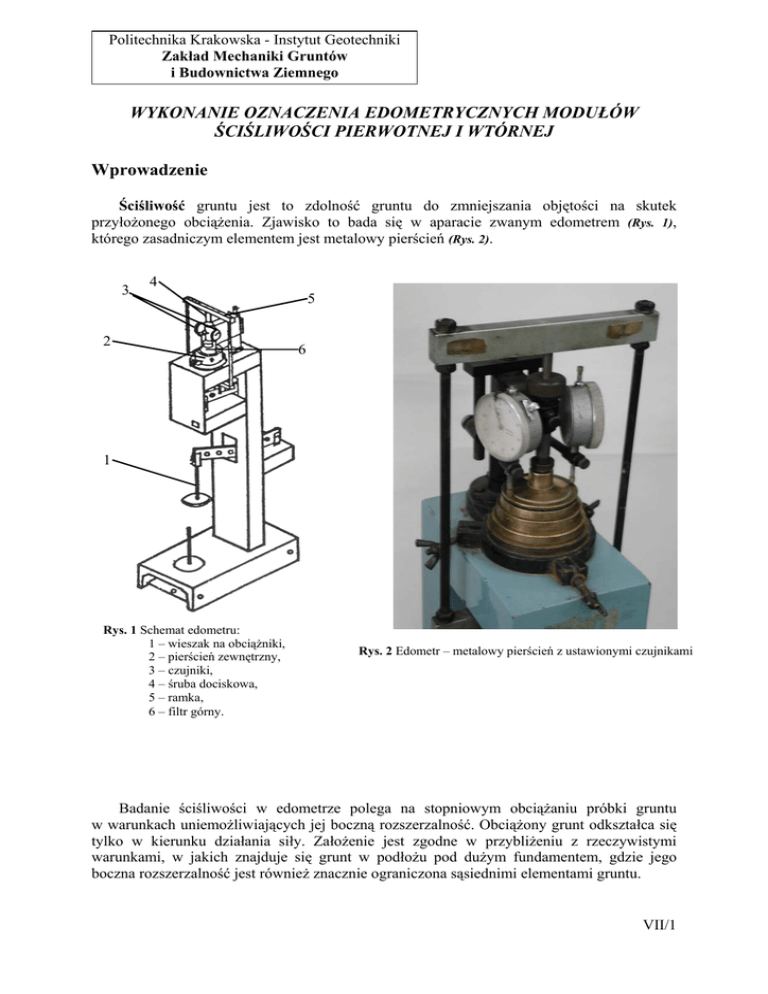 Politechnika Krakowska - Instytut Geotechniki
Zakład Mechaniki Gruntów
i Budownictwa Ziemnego

WYKONANIE OZNACZENIA EDOMETRYCZNYCH MODUŁÓW ŚCIŚLIWOŚCI PIERWOTNEJ I WTÓRNEJ

Wprowadzenie

Ściśliwość gruntu jest to zdolność gruntu do zmniejszania objętości na skutek przyłożonego obciążenia. Zjawisko to bada się w aparacie zwanym edometrem (Rys. 1), którego zasadniczym elementem jest metalowy pierścień (Rys. 2).

4
3
5
2
6
1

Rys. 1 Schemat edometru:
1 – wieszak na obciążniki,
2 – pierścień zewnętrzny,
3 – czujniki,
4 – śruba dociskowa,
5 – ramka,
6 – filtr górny.

Rys. 2 Edometr – metalowy pierścień z ustawionymi czujnikami

Badanie ściśliwości w edometrze polega na stopniowym obciążaniu próbki gruntu w warunkach uniemożliwiających jej boczną rozszerzalność. Obciążony grunt odkształca się tylko w kierunku działania siły. Założenie jest zgodne w przybliżeniu z rzeczywistymi warunkami, w jakich znajduje się grunt w podłożu pod dużym fundamentem, gdzie jego boczna rozszerzalność jest również znacznie ograniczona sąsiednimi elementami gruntu.

VII/1