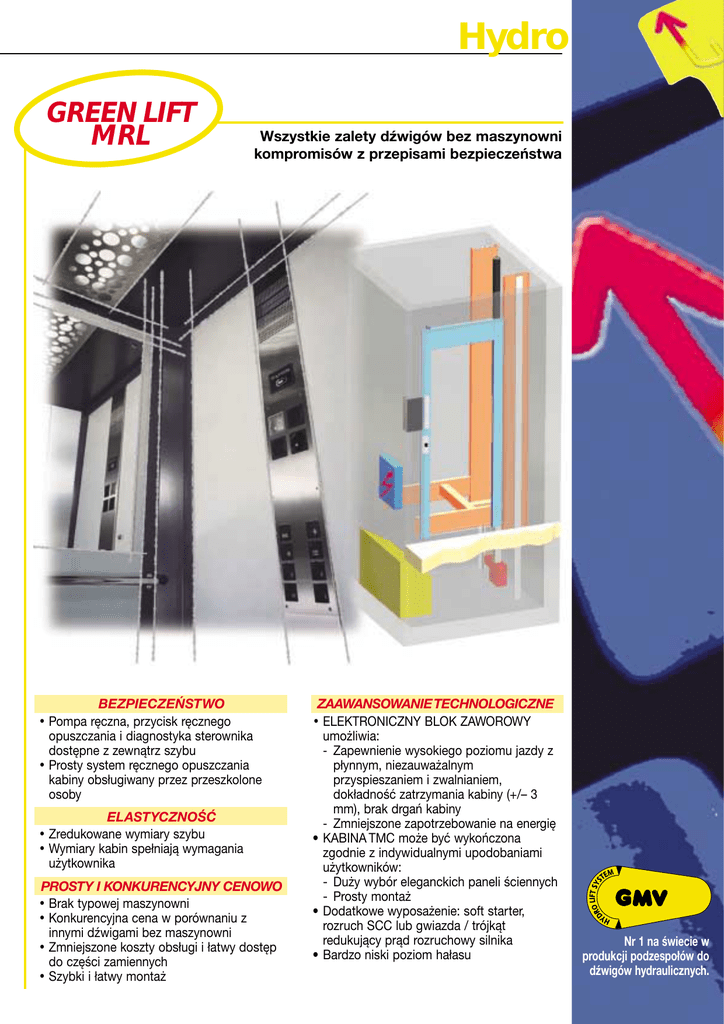 Hydro

GREEN LIFT MRL

Wszystkie zalety dźwigów bez maszynowni kompromisów z przepisami bezpieczeństwa

BEZPIECZEŃSTWO

• Pompa ręczna, przycisk ręcznego opuszczania i diagnostyka sterownika dostępne z zewnątrz szybu
• Prosty system ręcznego opuszczania kabiny obsługiwany przez przeszkolone osoby

ELASTYCZNOŚĆ

• Zredukowane wymiary szybu
• Wymiary kabin spełniają wymagania użytkownika

PROSTY I KONKURENCYJNY CENOWO

• Brak typowej maszynowni
• Konkurencyjna cena w porównaniu z innymi dźwigami bez maszynowni
• Zmniejszone koszty obsługi i łatwy dostęp do części zamiennych
• Szybki i łatwy montaż

ZAAWANSOWANIE TECHNOLOGICZNE

• ELEKTRONICZNY BLOK ZAWOROWY umożliwia:
- Zapewnienie wysokiego poziomu jazdy z płynnym, niezauważalnym przyspieszaniem i zwalnianiem, dokładność zatrzymania kabiny (+/– 3 mm), brak drgań kabiny
- Zmniejszone zapotrzebowanie na energię
• KABINA TMC może być wykończona zgodnie z indywidualnymi upodobaniami użytkowników:
- Duży wybór eleganckich paneli ściennych
- Prosty montaż
• Dodatkowe wyposażenie: soft starter, rozruch SCC lub gwiazda / trójkąt redukujący prąd rozruchowy silnika
• Bardzo niski poziom hałasu

HYDRO LIFT SYSTEM
GMV

Nr 1 na świecie w produkcji podzespołów do dźwigów hydraulicznych.