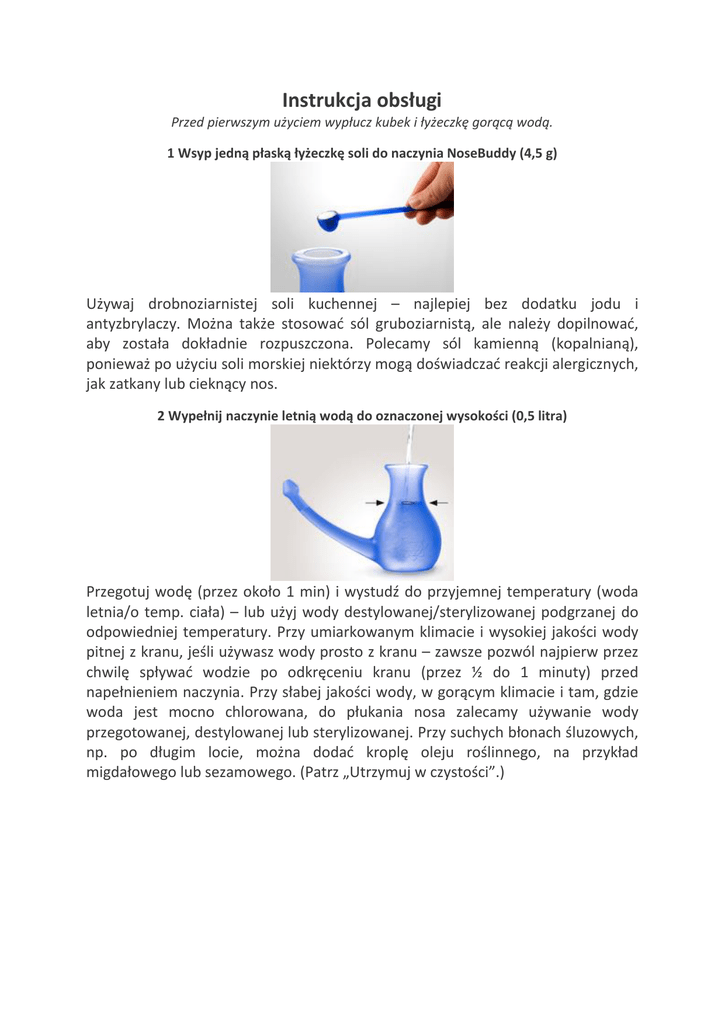 Instrukcja obsługi

Przed pierwszym użyciem wypłucz kubek i łyżeczkę gorącą wodą.

1 Wsyp jedną płaską łyżeczkę soli do naczynia NoseBuddy (4,5 g)

Używaj drobnoziarnistej soli kuchennej – najlepiej bez dodatku jodu i antyzbrylaczy. Można także stosować sól gruboziarnistą, ale należy dopilnować, aby została dokładnie rozpuszczona. Polecamy sól kamienną (kopalnianą), ponieważ po użyciu soli morskiej niektórzy mogą doświadczać reakcji alergicznych, jak zatkany lub cieknący nos.

2 Wypełnij naczynie letnią wodą do oznaczonej wysokości (0,5 litra)

Przegotuj wodę (przez około 1 min) i wystudź do przyjemnej temperatury (woda letnia/o temp. ciała) – lub użyj wody destylowanej/sterylizowanej podgrzanej do odpowiedniej temperatury. Przy umiarkowanym klimacie i wysokiej jakości wody pitnej z kranu, jeśli używasz wody prosto z kranu – zawsze pozwól najpierw przez chwilę spływać wodzie po odkręceniu kranu (przez ½ do 1 minuty) przed napełnieniem naczynia. Przy słabej jakości wody, w gorącym klimacie i tam, gdzie woda jest mocno chlorowana, do płukania nosa zalecamy używanie wody przegotowanej, destylowanej lub sterylizowanej. Przy suchych błonach śluzowych, np. po długim locie, można dodać kroplę oleju roślinnego, na przykład migdałowego lub sezamowego. (Patrz „Utrzymuj w czystości”.)