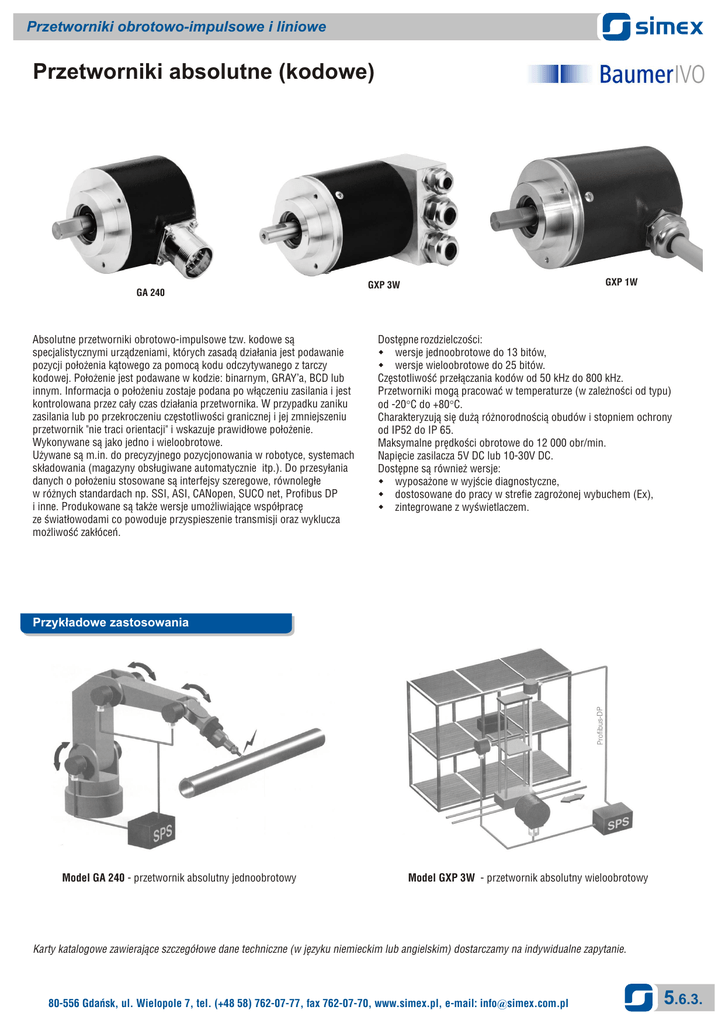 Przetworniki obrotowo-impulsowe i liniowe

simex

Przetworniki absolutne (kodowe)

BaumerIVO

GA 240

GXP 3W

GXP 1W

Absolutne przetworniki obrotowo-impulsowe tzw. kodowe są specjalistycznymi urządzeniami, których zasadą działania jest podawanie pozycji położenia kątowego za pomocą kodu odczytywanego z tarczy kodowej. Położenie jest podawane w kodzie: binarnym, GRAY'a, BCD lub innym. Informacja o położeniu zostaje podana po włączeniu zasilania i jest kontrolowana przez cały czas działania przetwornika. W przypadku zaniku zasilania lub po przekroczeniu częstotliwości granicznej i jej zmniejszeniu przetwornik "nie traci orientacji" i wskazuje prawidłowe położenie. Wykonywane są jako jedno i wieloobrotowe.
Używane są m.in. do precyzyjnego pozycjonowania w robotyce, systemach składowania (magazyny obsługiwane automatycznie itp.). Do przesyłania danych o położeniu stosowane są interfejsy szeregowe, równoległe w różnych standardach np. SSI, ASI, CANopen, SUCO net, Profibus DP i inne. Produkowane są także wersje umożliwiające współpracę ze światłowodami co powoduje przyspieszenie transmisji oraz wyklucza możliwość zakłóceń.

Dostępne rozdzielczości:
• wersje jednoobrotowe do 13 bitów,
• wersje wieloobrotowe do 25 bitów.
Częstotliwość przełączania kodów od 50 kHz do 800 kHz.
Przetworniki mogą pracować w temperaturze (w zależności od typu) od -20°C do +80°C.
Charakteryzują się dużą różnorodnością obudów i stopniem ochrony od IP52 do IP 65.
Maksymalne prędkości obrotowe do 12 000 obr/min.
Napięcie zasilacza 5V DC lub 10-30V DC.
Dostępne są również wersje:
• wyposażone w wyjście diagnostyczne,
• dostosowane do pracy w strefie zagrożonej wybuchem (Ex),
• zintegrowane z wyświetlaczem.

Przykładowe zastosowania

SPS

ProfibusDP

SPS

Model GA 240 - przetwornik absolutny jednoobrotowy

Model GXP 3W - przetwornik absolutny wieloobrotowy

Karty katalogowe zawierające szczegółowe dane techniczne (w języku niemieckim lub angielskim) dostarczamy na indywidualne zapytanie.

80-556 Gdańsk, ul. Wielopole 7, tel. (+48 58) 762-07-77, fax 762-07-70, www.simex.pl, e-mail: info@simex.com.pl

5.6.3.