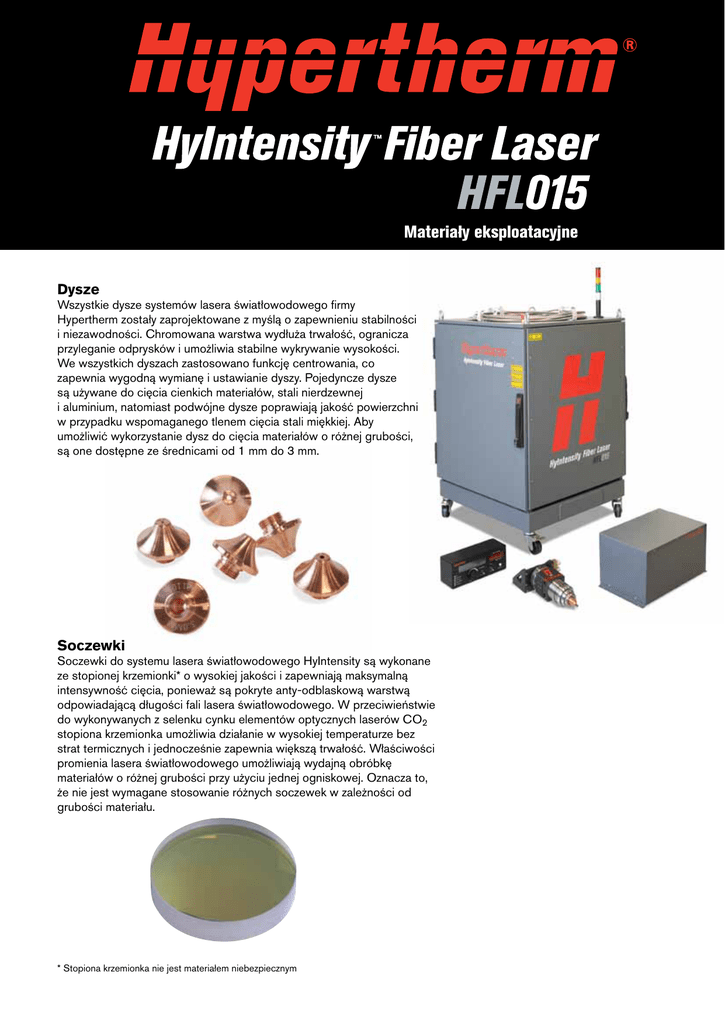 Hypertherm®

HyIntensity™ Fiber Laser

HFL015

Materiały eksploatacyjne

Dysze
Wszystkie dysze systemów lasera światłowodowego firmy Hypertherm zostały zaprojektowane z myślą o zapewnieniu stabilności i niezawodności. Chromowana warstwa wydłuża trwałość, ogranicza przyleganie odprysków i umożliwia stabilne wykrywanie wysokości. We wszystkich dyszach zastosowano funkcję centrowania, co zapewnia wygodną wymianę i ustawianie dyszy. Pojedyncze dysze są używane do cięcia cienkich materiałów, stali nierdzewnej i aluminium, natomiast podwójne dysze poprawiają jakość powierzchni w przypadku wspomaganego tlenem cięcia stali miękkiej. Aby umożliwić wykorzystanie dysz do cięcia materiałów o różnej grubości, są one dostępne ze średnicami od 1 mm do 3 mm.

Hypertherm
HyIntensity Fiber Laser
HyIntensity Fiber Laser
HFL 015

Soczewki
Soczewki do systemu lasera światłowodowego HyIntensity są wykonane ze stopionej krzemionki* o wysokiej jakości i zapewniają maksymalną intensywność cięcia, ponieważ są pokryte anty-odblaskową warstwą odpowiadającą długości fali lasera światłowodowego. W przeciwieństwie do wykonywanych z selenku cynku elementów optycznych laserów $CO_2$ stopiona krzemionka umożliwia działanie w wysokiej temperaturze bez strat termicznych i jednocześnie zapewnia większą trwałość. Właściwości promienia lasera światłowodowego umożliwiają wydajną obróbkę materiałów o różnej grubości przy użyciu jednej ogniskowej. Oznacza to, że nie jest wymagane stosowanie różnych soczewek w zależności od grubości materiału.

* Stopiona krzemionka nie jest materiałem niebezpiecznym