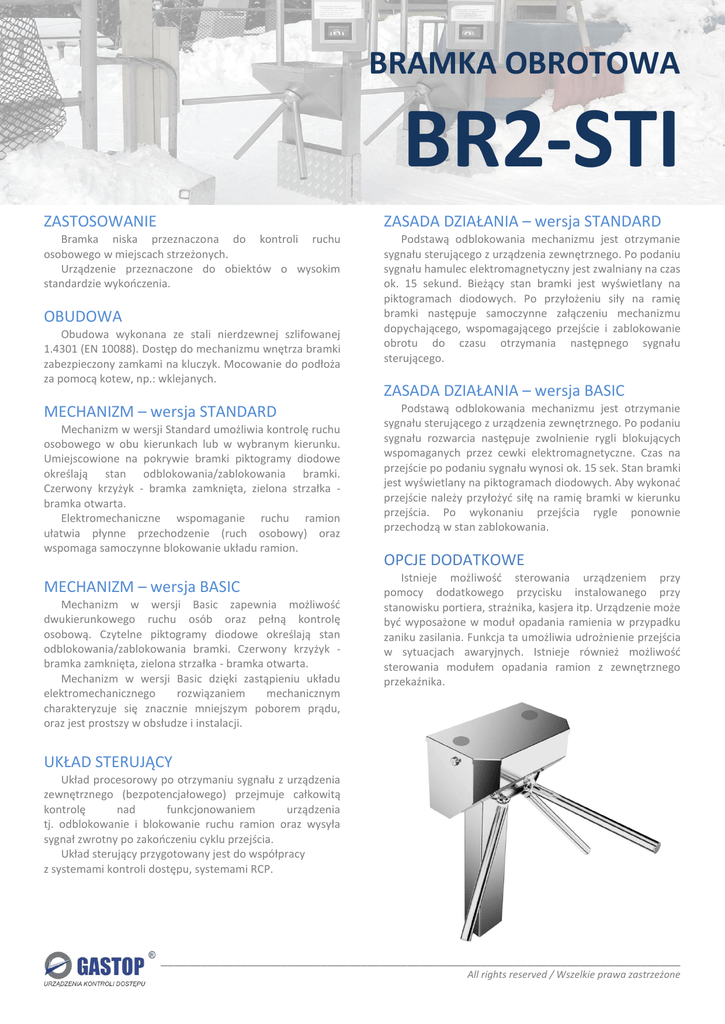 BRAMKA OBROTOWA

BR2-STI

ZASTOSOWANIE

Bramka niska przeznaczona do kontroli ruchu osobowego w miejscach strzeżonych.

Urządzenie przeznaczone do obiektów o wysokim standardzie wykończenia.

OBUDOWA

Obudowa wykonana ze stali nierdzewnej szlifowanej 1.4301 (EN 10088). Dostęp do mechanizmu wnętrza bramki zabezpieczony zamkami na kluczyk. Mocowanie do podłoża za pomocą kotew, np.: wklejanych.

MECHANIZM – wersja STANDARD

Mechanizm w wersji Standard umożliwia kontrolę ruchu osobowego w obu kierunkach lub w wybranym kierunku. Umiejscowione na pokrywie bramki piktogramy diodowe określają stan odblokowania/zablokowania bramki. Czerwony krzyżyk - bramka zamknięta, zielona strzałka - bramka otwarta.

Elektromechaniczne wspomaganie ruchu ramion ułatwia płynne przechodzenie (ruch osobowy) oraz wspomaga samoczynne blokowanie układu ramion.

MECHANIZM – wersja BASIC

Mechanizm w wersji Basic zapewnia możliwość dwukierunkowego ruchu osób oraz pełną kontrolę osobową. Czytelne piktogramy diodowe określają stan odblokowania/zablokowania bramki. Czerwony krzyżyk - bramka zamknięta, zielona strzałka - bramka otwarta.

Mechanizm w wersji Basic dzięki zastąpieniu układu elektromechanicznego rozwiązaniem mechanicznym charakteryzuje się znacznie mniejszym poborem prądu, oraz jest prostszy w obsłudze i instalacji.

UKŁAD STERUJĄCY

Układ procesorowy po otrzymaniu sygnału z urządzenia zewnętrznego (bezpotencjałowego) przejmuje całkowitą kontrolę nad funkcjonowaniem urządzenia tj. odblokowanie i blokowanie ruchu ramion oraz wysyła sygnał zwrotny po zakończeniu cyklu przejścia.

Układ sterujący przygotowany jest do współpracy z systemami kontroli dostępu, systemami RCP.

ZASADA DZIAŁANIA – wersja STANDARD

Podstawą odblokowania mechanizmu jest otrzymanie sygnału sterującego z urządzenia zewnętrznego. Po podaniu sygnału hamulec elektromagnetyczny jest zwalniany na czas ok. 15 sekund. Bieżący stan bramki jest wyświetlany na piktogramach diodowych. Po przyłożeniu siły na ramię bramki następuje samoczynne załączeniu mechanizmu dopychającego, wspomagającego przejście i zablokowanie obrotu do czasu otrzymania następnego sygnału sterującego.

ZASADA DZIAŁANIA – wersja BASIC

Podstawą odblokowania mechanizmu jest otrzymanie sygnału sterującego z urządzenia zewnętrznego. Po podaniu sygnału rozwarcia następuje zwolnienie rygli blokujących wspomaganych przez cewki elektromagnetyczne. Czas na przejście po podaniu sygnału wynosi ok. 15 sek. Stan bramki jest wyświetlany na piktogramach diodowych. Aby wykonać przejście należy przyłożyć siłę na ramię bramki w kierunku przejścia. Po wykonaniu przejścia rygle ponownie przechodzą w stan zablokowania.

OPCJE DODATKOWE

Istnieje możliwość sterowania urządzeniem przy pomocy dodatkowego przycisku instalowanego przy stanowisku portiera, strażnika, kasjera itp. Urządzenie może być wyposażone w moduł opadania ramienia w przypadku zaniku zasilania. Funkcja ta umożliwia udrożnienie przejścia w sytuacjach awaryjnych. Istnieje również możliwość sterowania modułem opadania ramion z zewnętrznego przekaźnika.

GASTOP ®
URZĄDZENIA KONTROLI DOSTĘPU

All rights reserved / Wszelkie prawa zastrzeżone