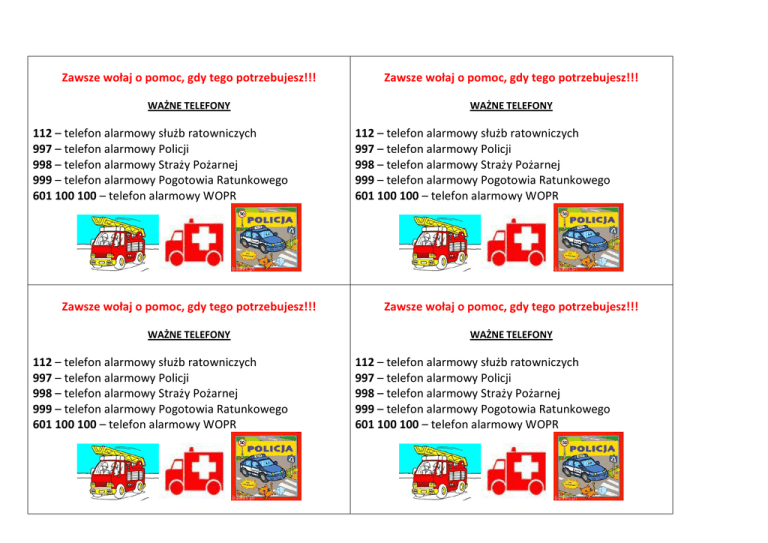 Zawsze wołaj o pomoc, gdy tego potrzebujesz!!!

WAŻNE TELEFONY

112 – telefon alarmowy służb ratowniczych
997 – telefon alarmowy Policji
998 – telefon alarmowy Straży Pożarnej
999 – telefon alarmowy Pogotowia Ratunkowego
601 100 100 – telefon alarmowy WOPR

POLICJA

Zawsze wołaj o pomoc, gdy tego potrzebujesz!!!

WAŻNE TELEFONY

112 – telefon alarmowy służb ratowniczych
997 – telefon alarmowy Policji
998 – telefon alarmowy Straży Pożarnej
999 – telefon alarmowy Pogotowia Ratunkowego
601 100 100 – telefon alarmowy WOPR

POLICJA

Zawsze wołaj o pomoc, gdy tego potrzebujesz!!!

WAŻNE TELEFONY

112 – telefon alarmowy służb ratowniczych
997 – telefon alarmowy Policji
998 – telefon alarmowy Straży Pożarnej
999 – telefon alarmowy Pogotowia Ratunkowego
601 100 100 – telefon alarmowy WOPR

POLICJA

Zawsze wołaj o pomoc, gdy tego potrzebujesz!!!

WAŻNE TELEFONY

112 – telefon alarmowy służb ratowniczych
997 – telefon alarmowy Policji
998 – telefon alarmowy Straży Pożarnej
999 – telefon alarmowy Pogotowia Ratunkowego
601 100 100 – telefon alarmowy WOPR

POLICJA